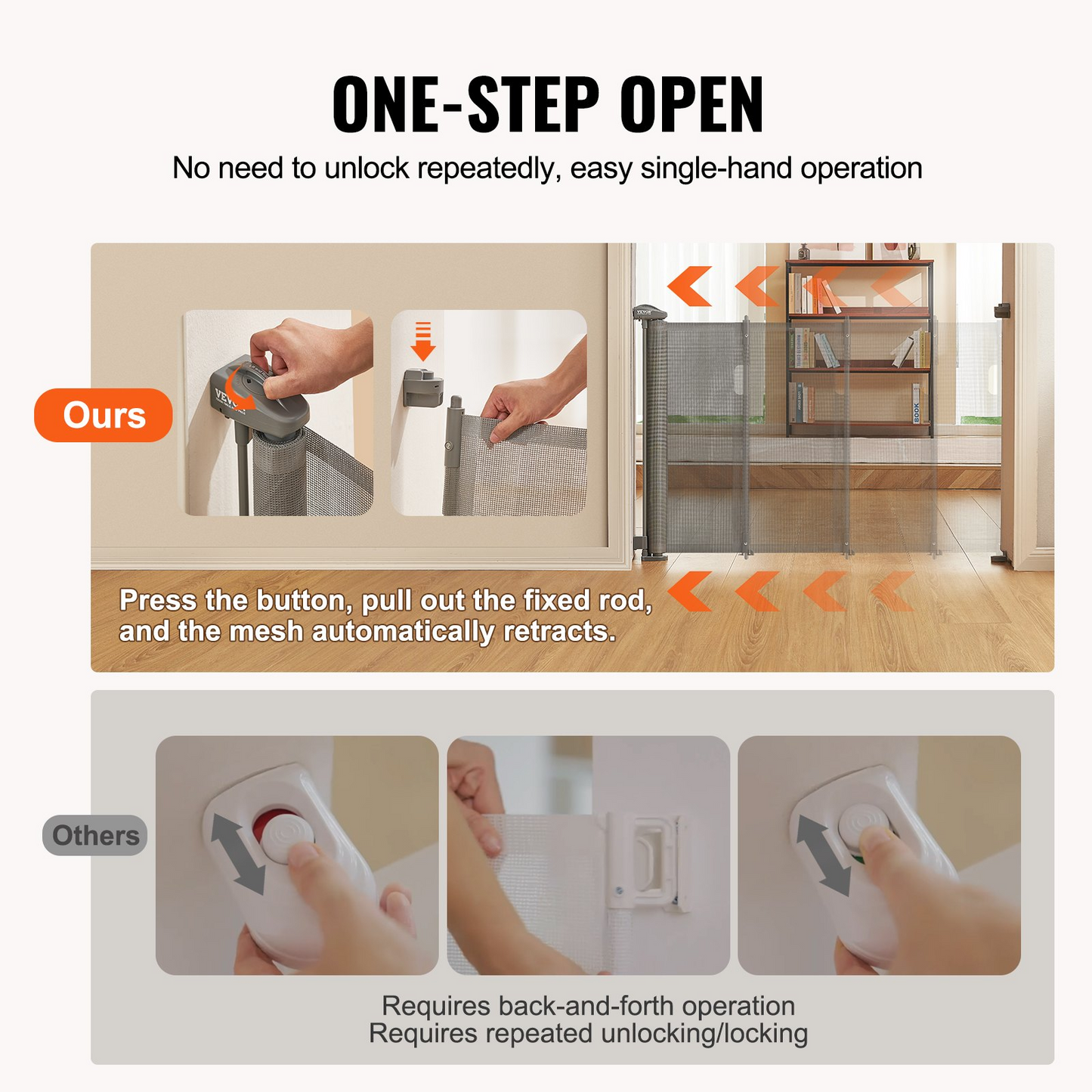 ONE-STEP OPEN

No need to unlock repeatedly, easy single-hand operation

Ours

VEVOR

VEVOR

BOOK

Press the button, pull out the fixed rod, and the mesh automatically retracts.

Others

Requires back-and-forth operation
Requires repeated unlocking/locking