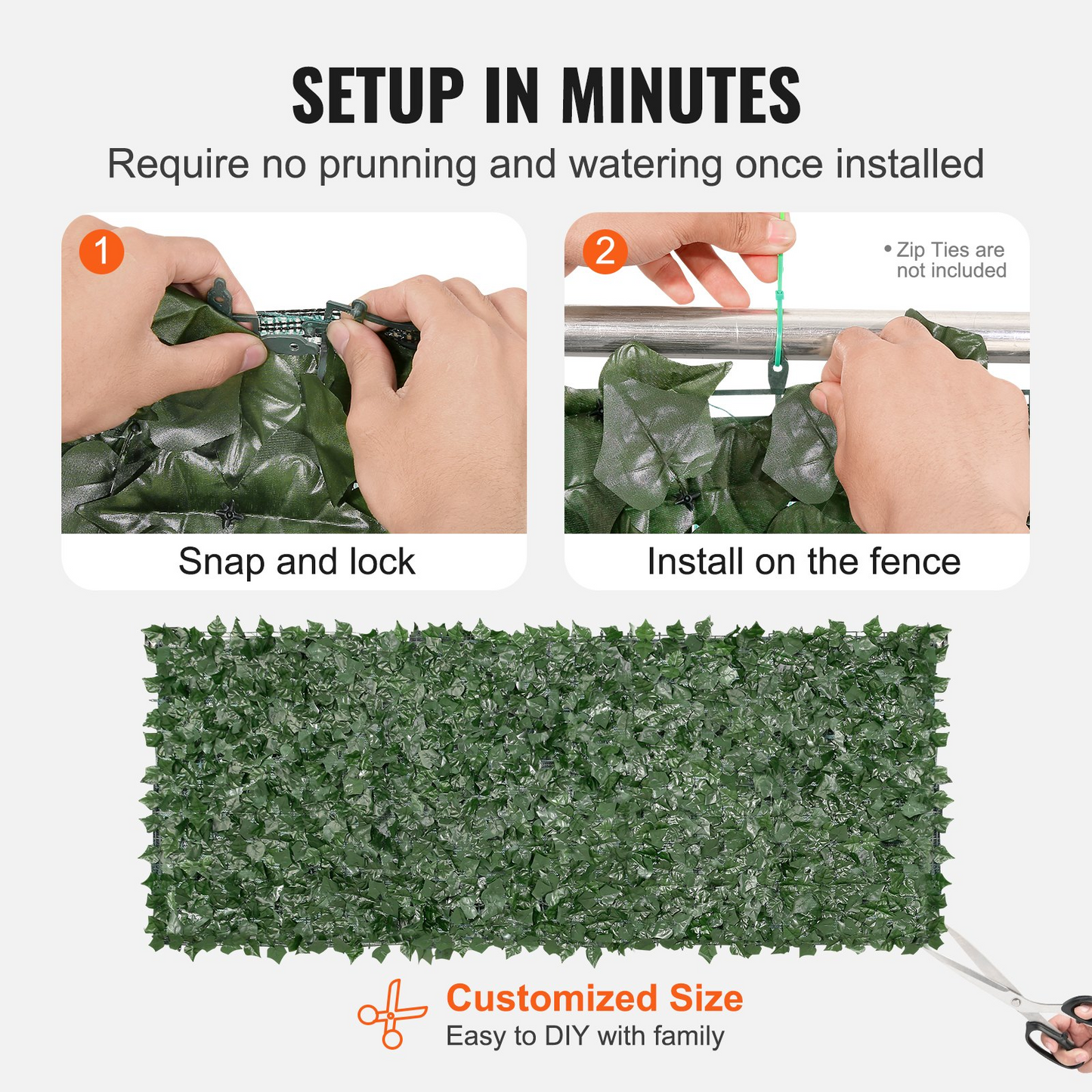 SETUP IN MINUTES

Require no prunning and watering once installed

1

Snap and lock

2

• Zip Ties are not included

Install on the fence

Customized Size

Easy to DIY with family