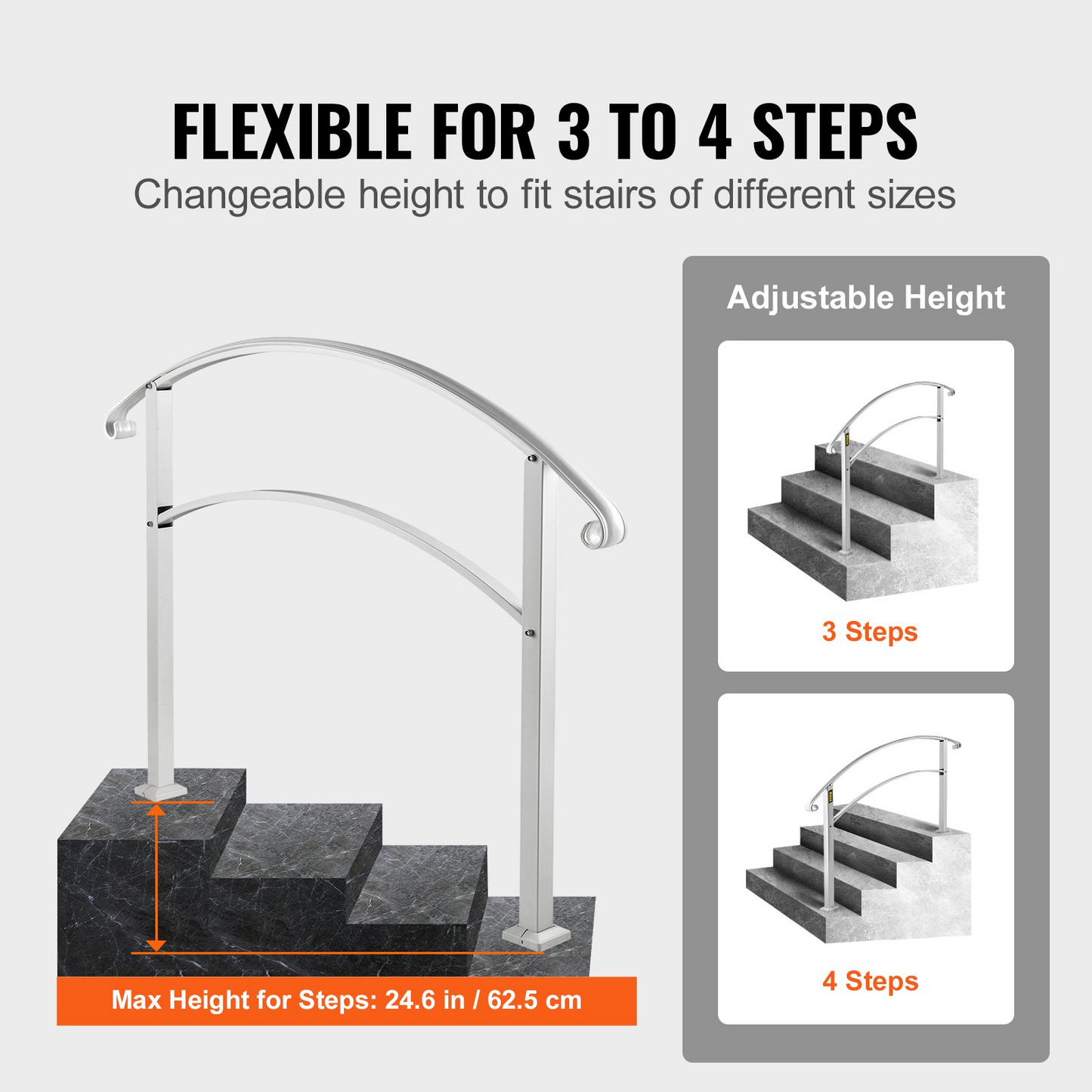 FLEXIBLE FOR 3 TO 4 STEPS
Changeable height to fit stairs of different sizes

Max Height for Steps: 24.6 in / 62.5 cm

Adjustable Height

3 Steps

4 Steps