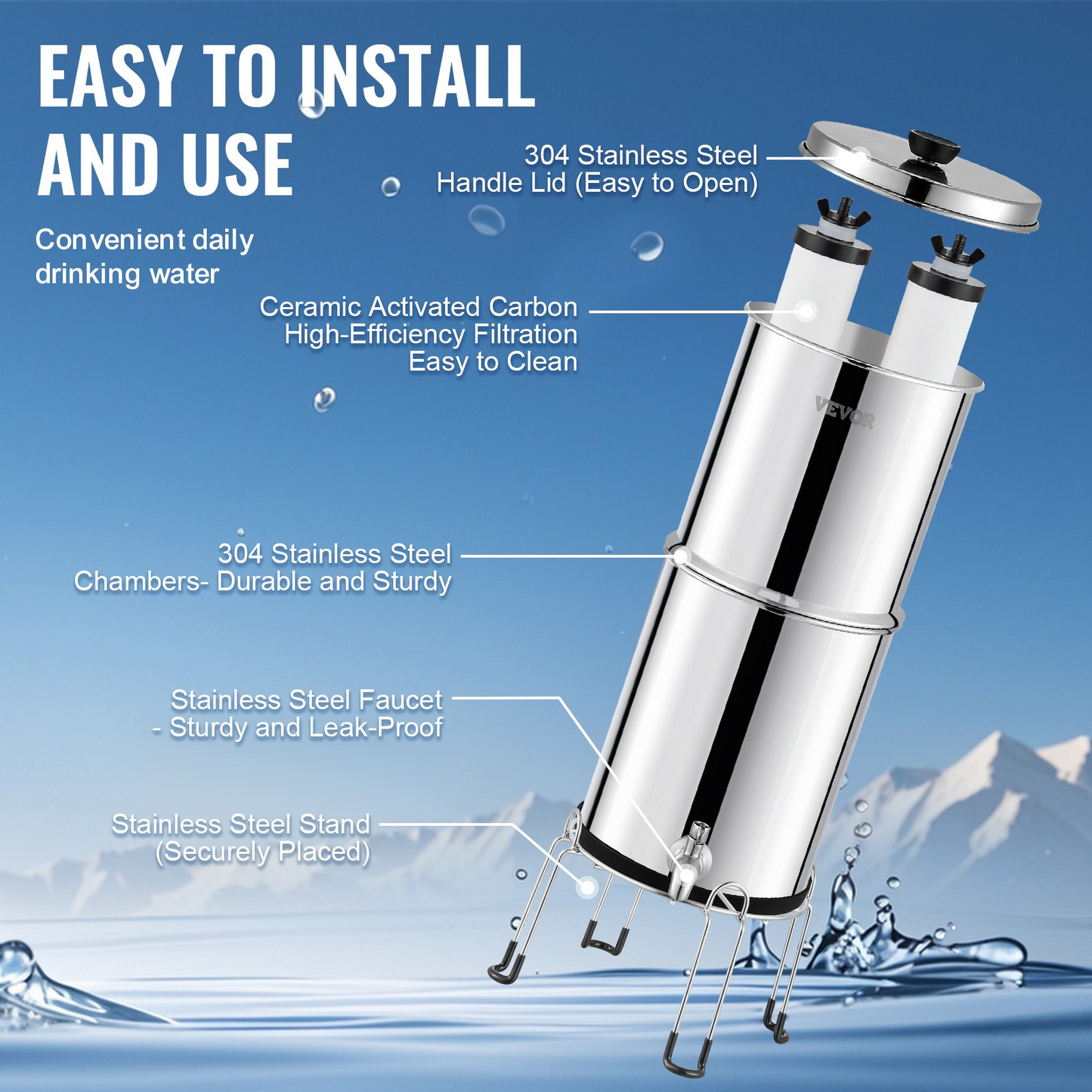 EASY TO INSTALL AND USE

Convenient daily drinking water

304 Stainless Steel Handle Lid (Easy to Open)

Ceramic Activated Carbon High-Efficiency Filtration Easy to Clean

VEVOR

304 Stainless Steel Chambers- Durable and Sturdy

Stainless Steel Faucet - Sturdy and Leak-Proof

Stainless Steel Stand (Securely Placed)