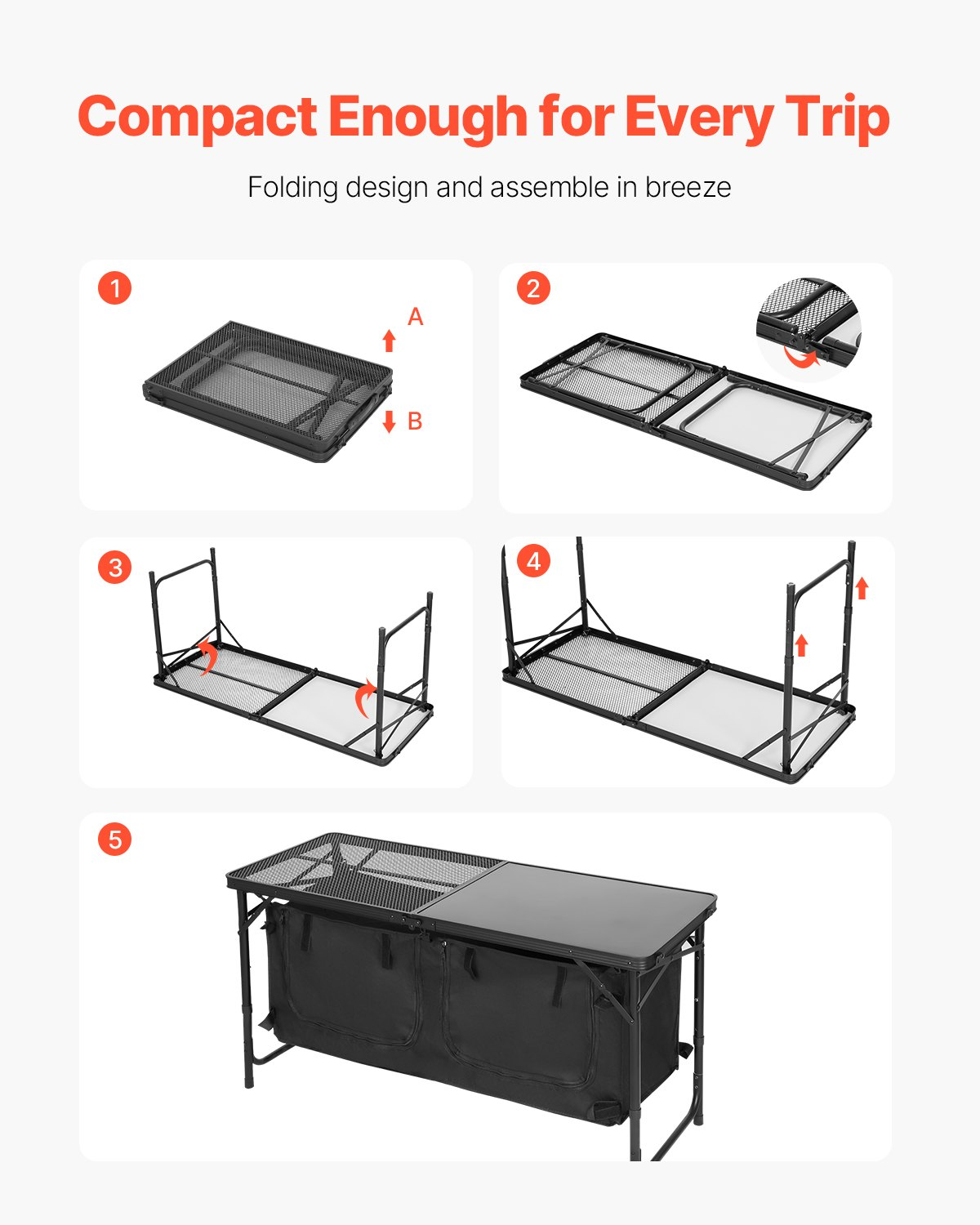 Compact Enough for Every Trip

Folding design and assemble in breeze

1

A

B

2

3

4

5