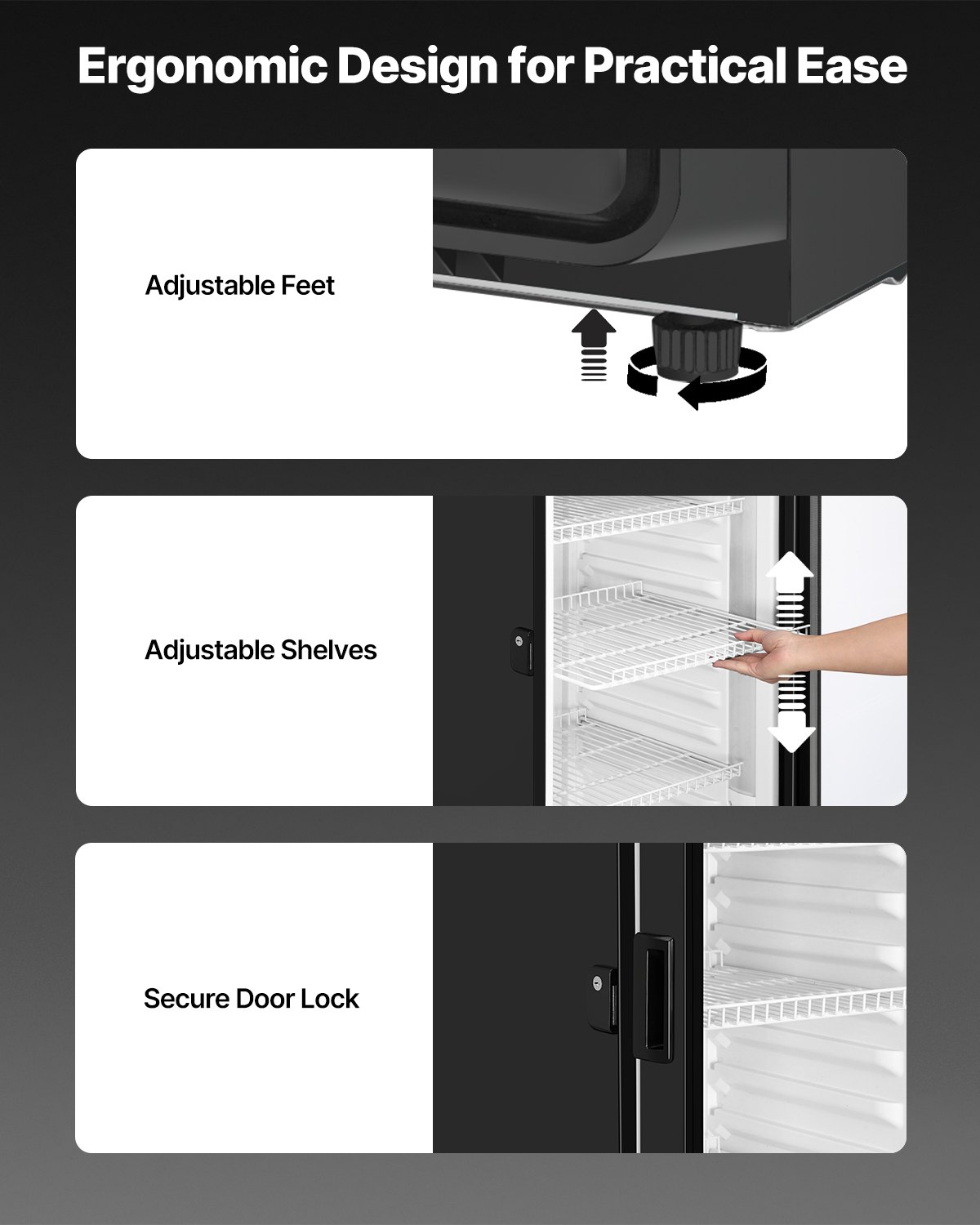 Ergonomic Design for Practical Ease

Adjustable Feet

Adjustable Shelves

Secure Door Lock