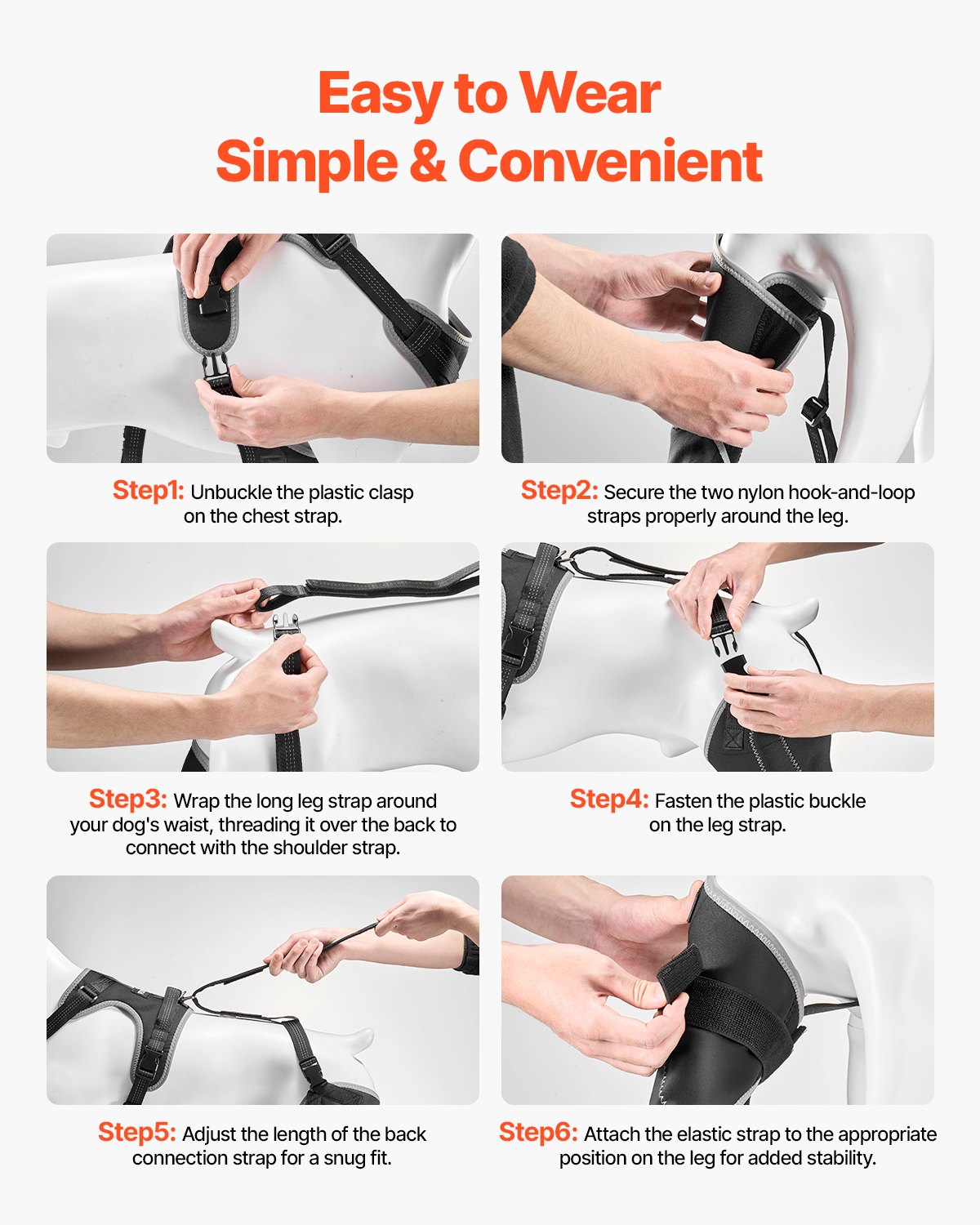 Easy to Wear
Simple & Convenient

Step1: Unbuckle the plastic clasp on the chest strap.

Step2: Secure the two nylon hook-and-loop straps properly around the leg.

Step3: Wrap the long leg strap around your dog's waist, threading it over the back to connect with the shoulder strap.

Step4: Fasten the plastic buckle on the leg strap.

Step5: Adjust the length of the back connection strap for a snug fit.

Step6: Attach the elastic strap to the appropriate position on the leg for added stability.