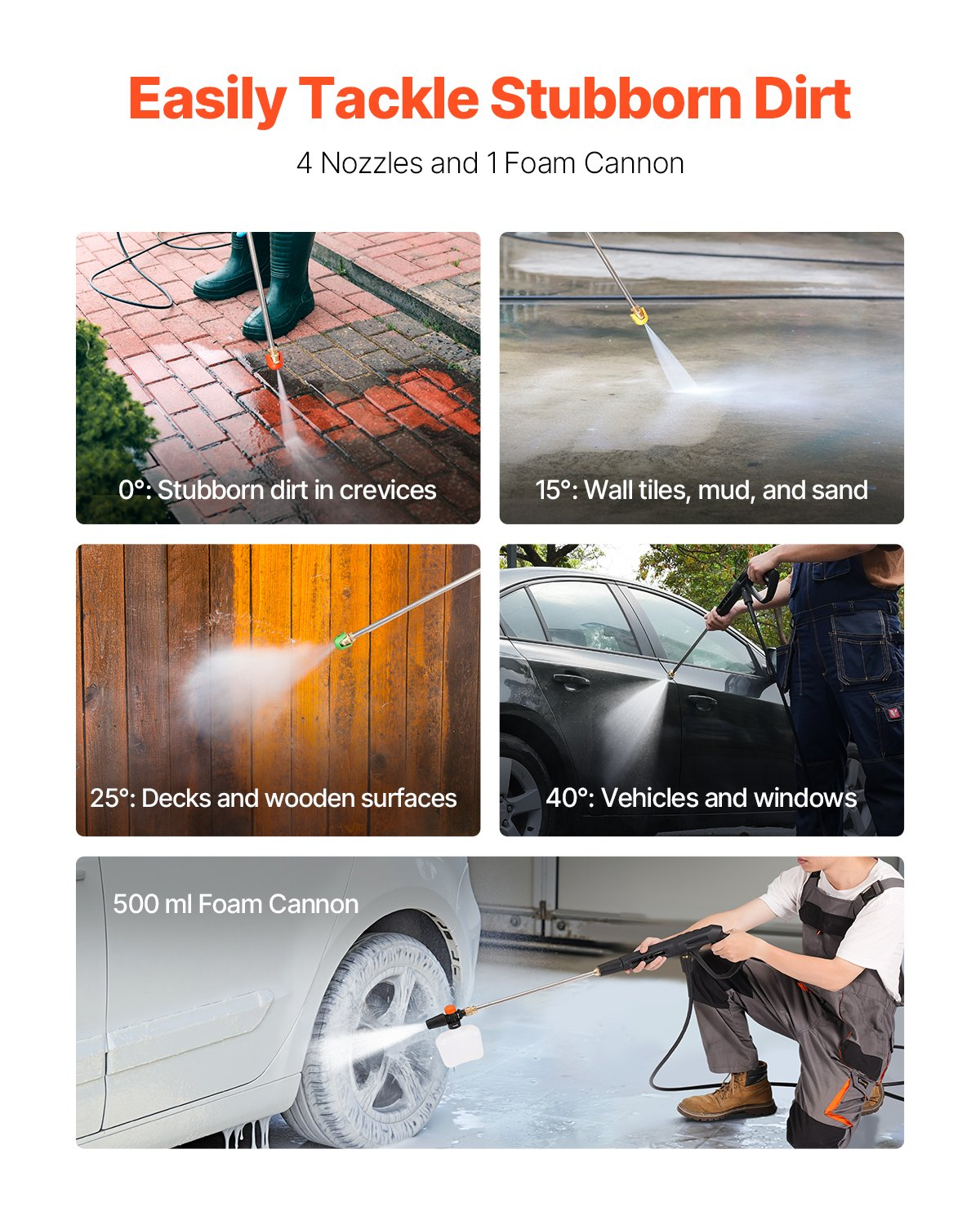 Easily Tackle Stubborn Dirt

4 Nozzles and 1 Foam Cannon

0°: Stubborn dirt in crevices

15°: Wall tiles, mud, and sand

25°: Decks and wooden surfaces

40°: Vehicles and windows

500 ml Foam Cannon