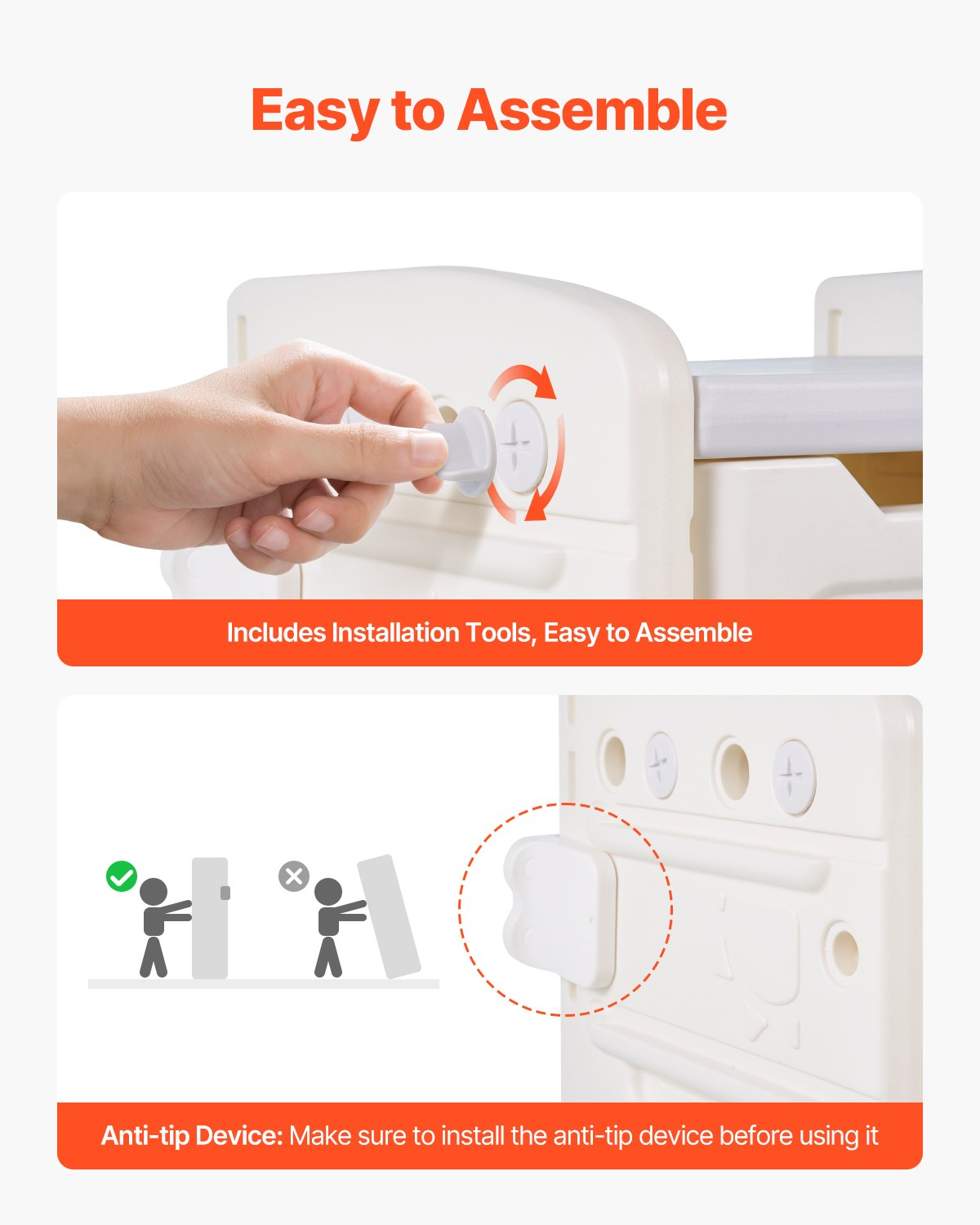 Easy to Assemble

Includes Installation Tools, Easy to Assemble

Anti-tip Device: Make sure to install the anti-tip device before using it