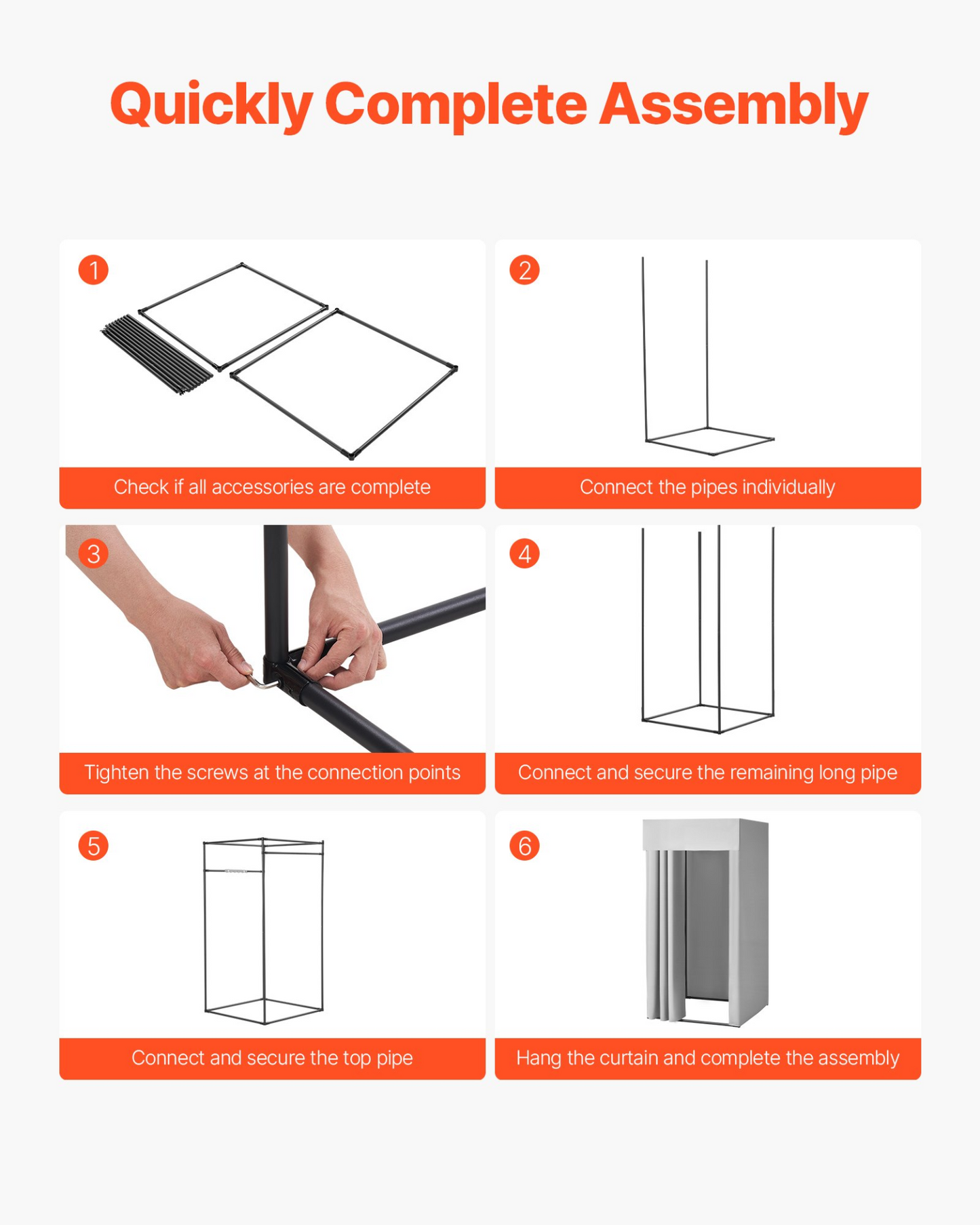 Quickly Complete Assembly

1
Check if all accessories are complete

2
Connect the pipes individually

3
Tighten the screws at the connection points

4
Connect and secure the remaining long pipe

5
Connect and secure the top pipe

6
Hang the curtain and complete the assembly