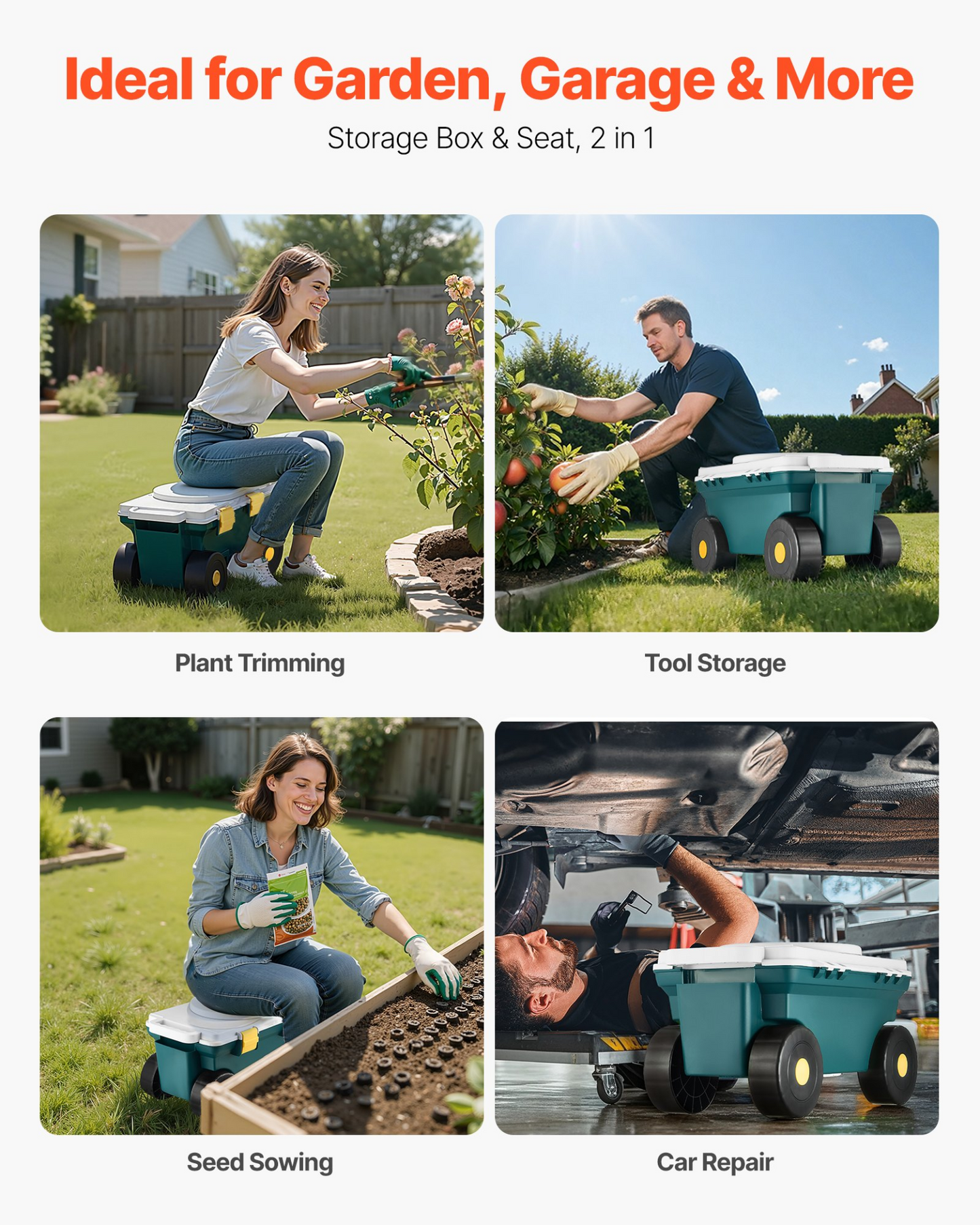 Ideal for Garden, Garage & More

Storage Box & Seat, 2 in 1

Plant Trimming

Tool Storage

Seed Sowing

Car Repair