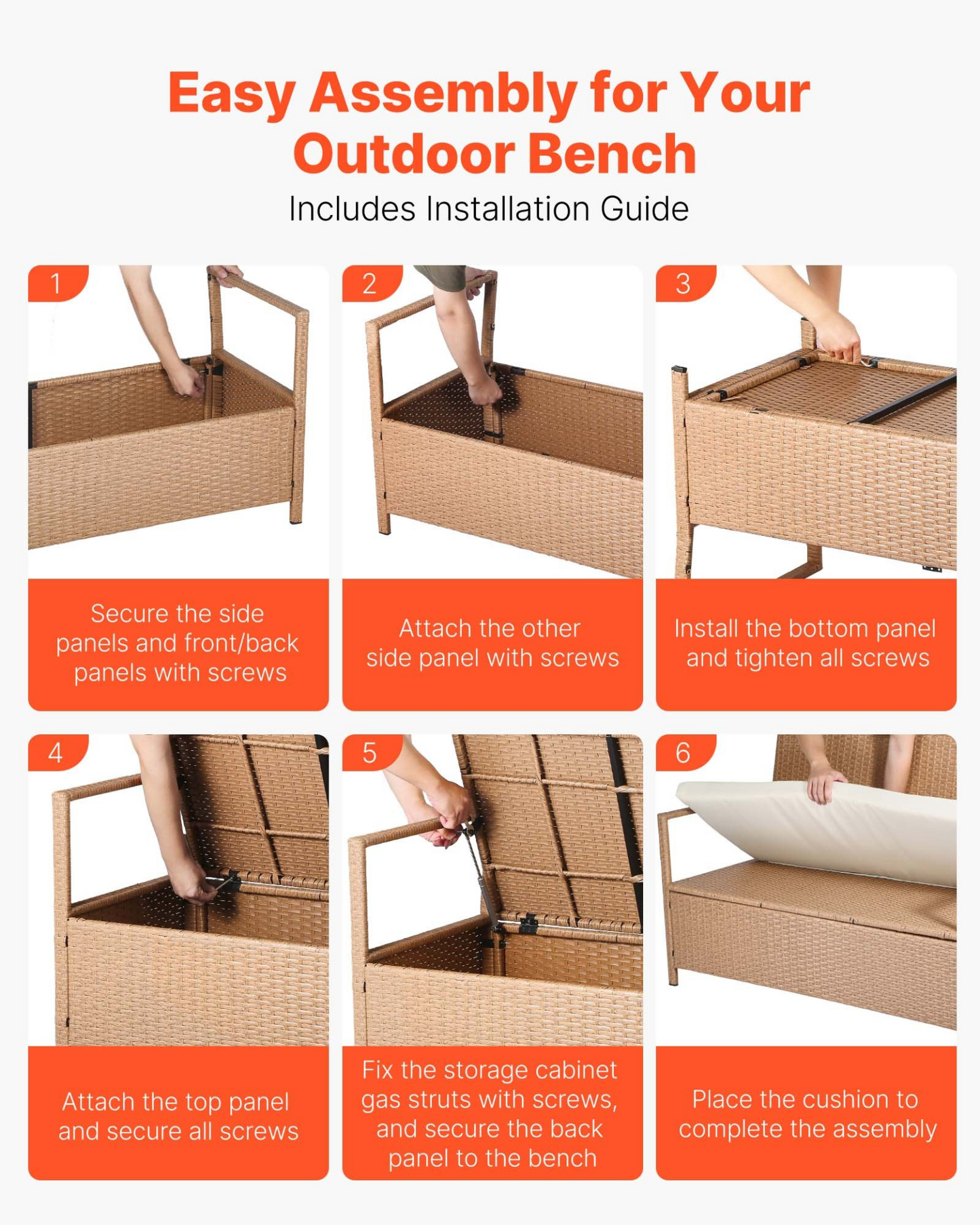 Easy Assembly for Your Outdoor Bench

Includes Installation Guide

1

Secure the side panels and front/back panels with screws

2

Attach the other side panel with screws

3

Install the bottom panel and tighten all screws

4

Attach the top panel and secure all screws

5

Fix the storage cabinet gas struts with screws, and secure the back panel to the bench

6

Place the cushion to complete the assembly