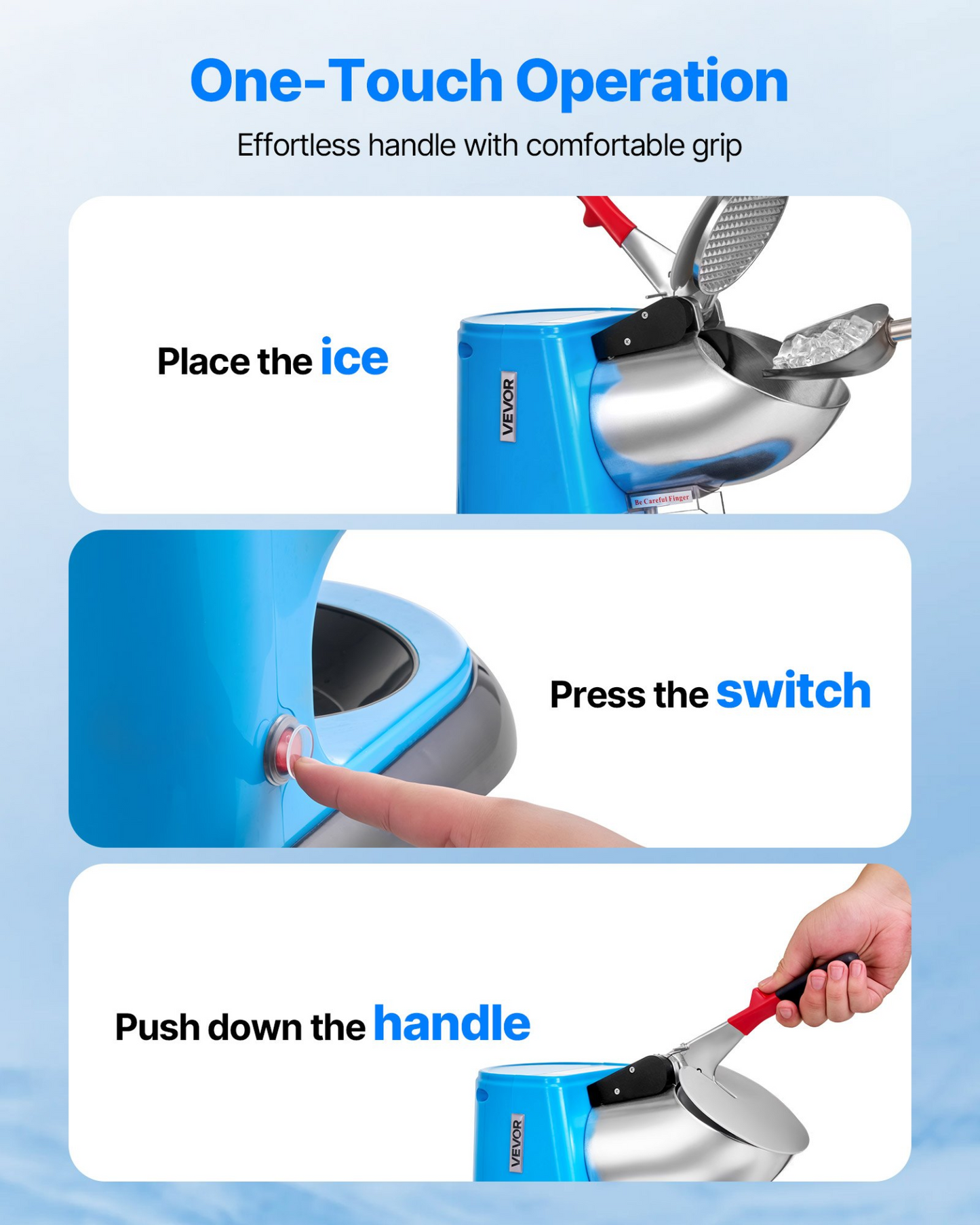 One-Touch Operation

Effortless handle with comfortable grip

Place the ice

VEVOR

Be Careful Finger

Press the switch

Push down the handle

VEVOR