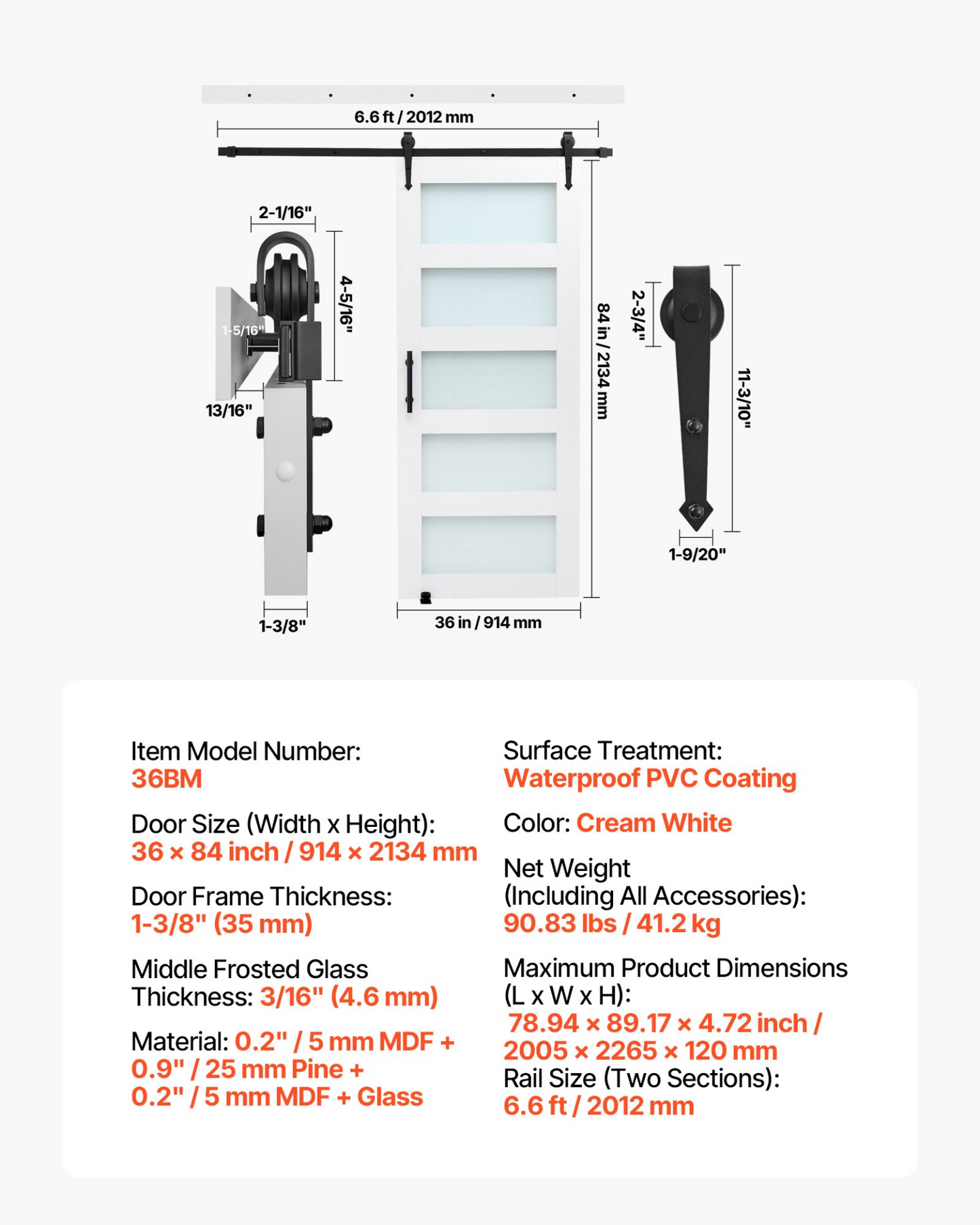 6.6 ft / 2012 mm

2-1/16"

4-5/16"

1-5/16"

13/16"

1-3/8"

84 in / 2134 mm

36 in / 914 mm

2-3/4"

11-3/10"

1-9/20"

Item Model Number:
36BM

Door Size (Width x Height):
36 × 84 inch / 914 × 2134 mm

Door Frame Thickness:
1-3/8" (35 mm)

Middle Frosted Glass Thickness: 3/16" (4.6 mm)

Material: 0.2" / 5 mm MDF + 0.9" / 25 mm Pine + 0.2" / 5 mm MDF + Glass

Surface Treatment:
Waterproof PVC Coating

Color: Cream White

Net Weight (Including All Accessories):
90.83 lbs / 41.2 kg

Maximum Product Dimensions (L x W x H):
78.94 × 89.17 × 4.72 inch / 2005 × 2265 × 120 mm
Rail Size (Two Sections):
6.6 ft / 2012 mm