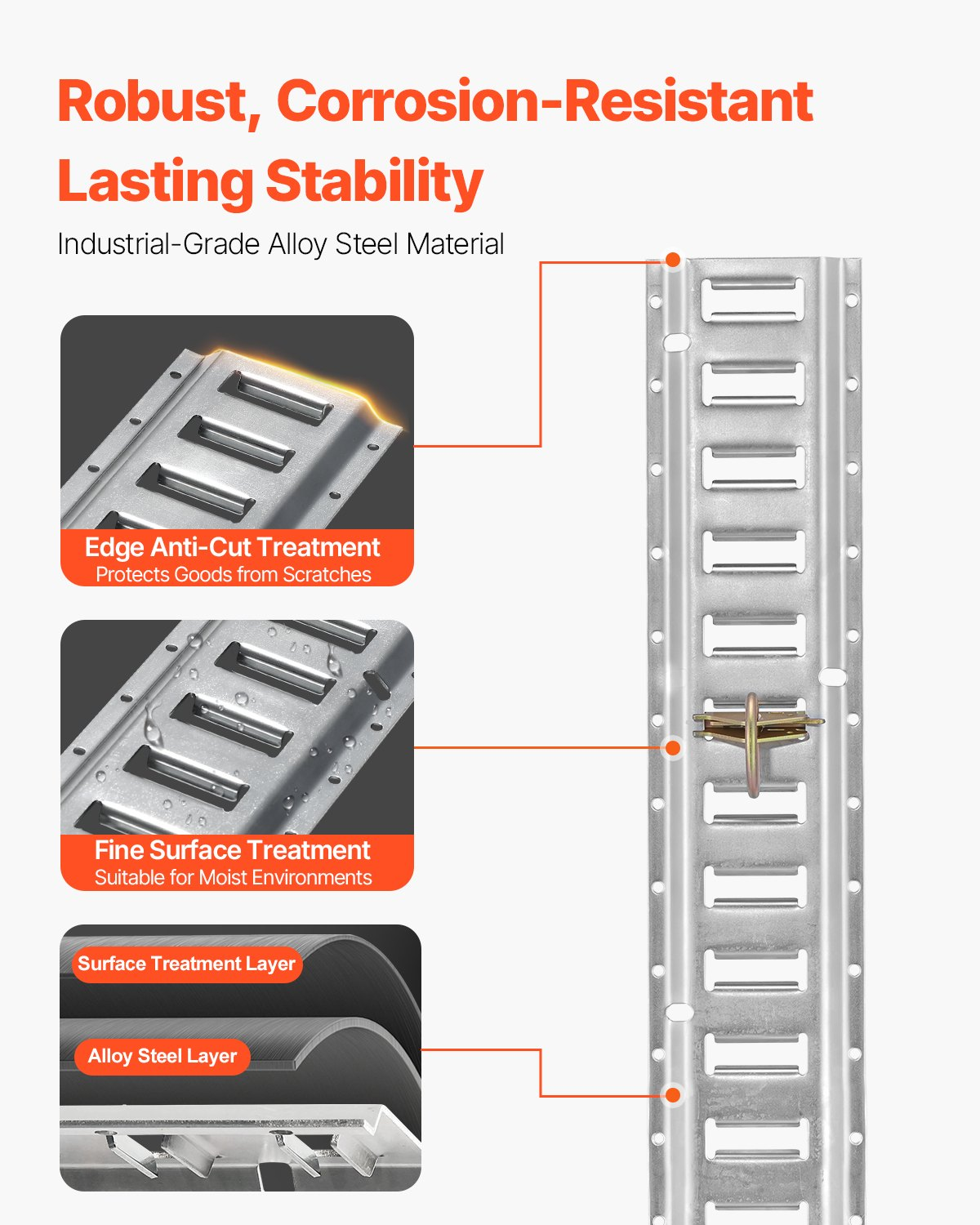 Robust, Corrosion-Resistant
Lasting Stability

Industrial-Grade Alloy Steel Material

Edge Anti-Cut Treatment
Protects Goods from Scratches

Fine Surface Treatment
Suitable for Moist Environments

Surface Treatment Layer

Alloy Steel Layer