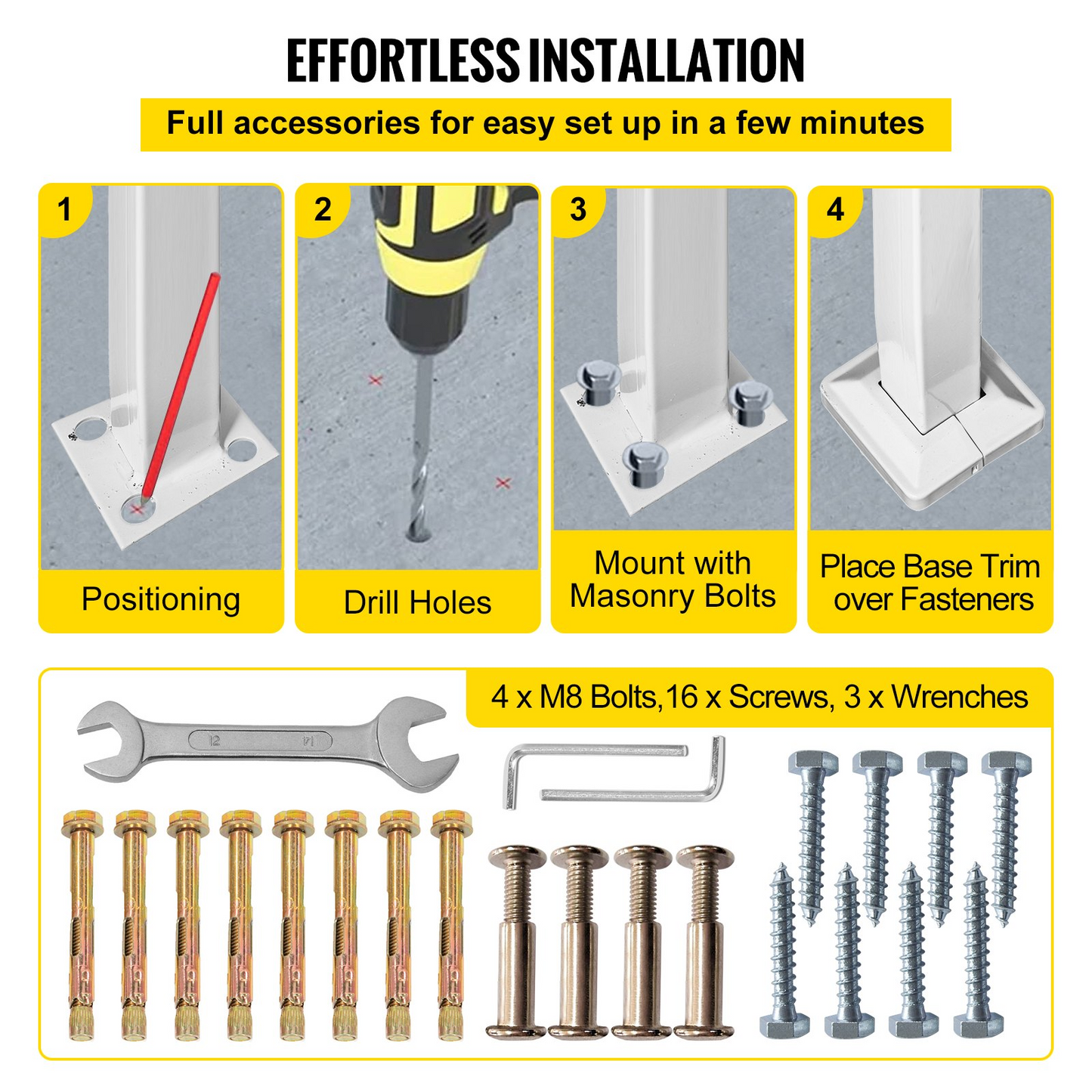 EFFORTLESS INSTALLATION

Full accessories for easy set up in a few minutes

1

Positioning

2

Drill Holes

3

Mount with Masonry Bolts

4

Place Base Trim over Fasteners

4 x M8 Bolts,16 x Screws, 3 x Wrenches

12

14