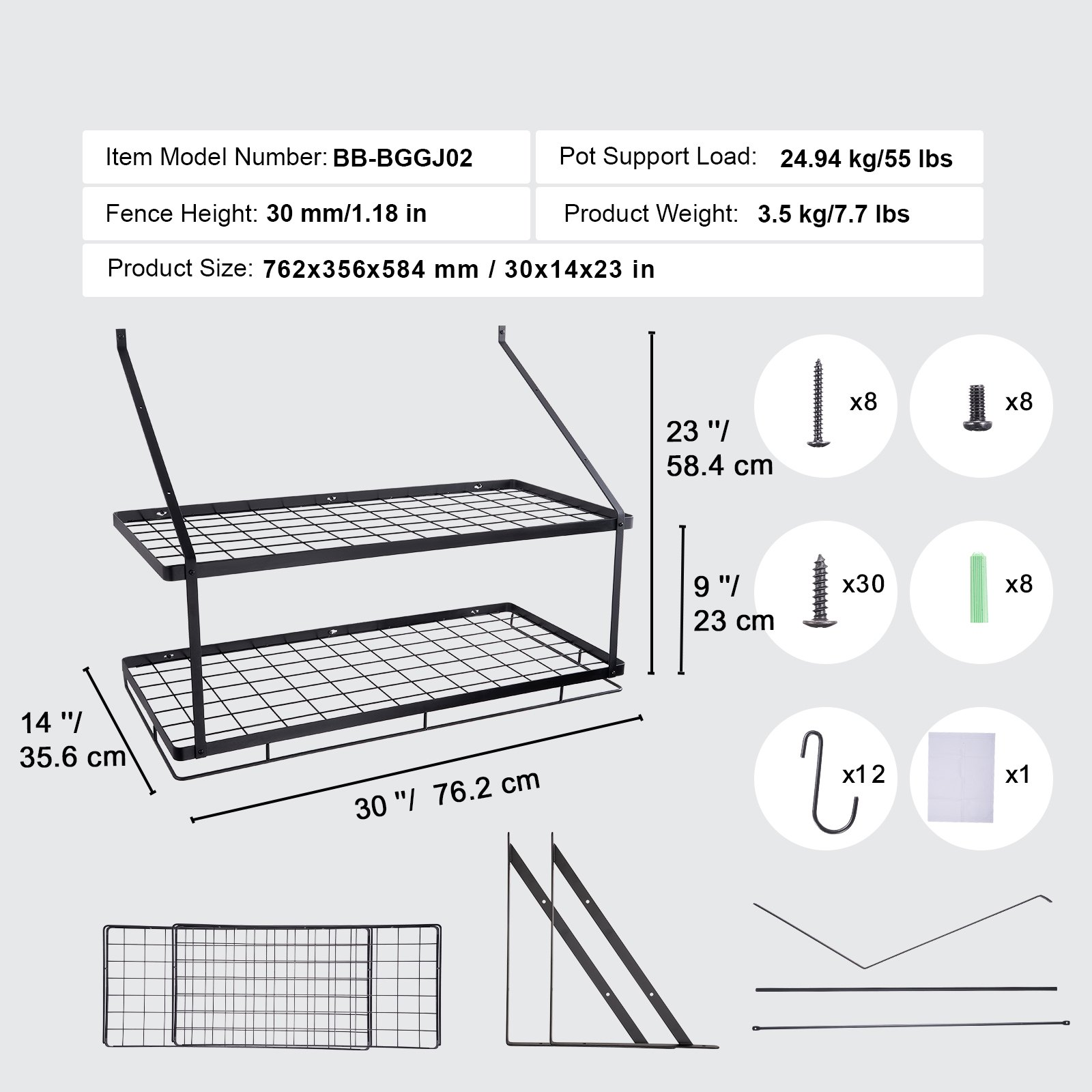 Item Model Number: BB-BGGJ02

Pot Support Load: 24.94 kg/55 lbs

Fence Height: 30 mm/1.18 in

Product Weight: 3.5 kg/7.7 lbs

Product Size: 762x356x584 mm / 30x14x23 in

23 "/ 58.4 cm

9 "/ 23 cm

14 "/ 35.6 cm

30 "/ 76.2 cm

x8

x8

x30

x8

x12

x1