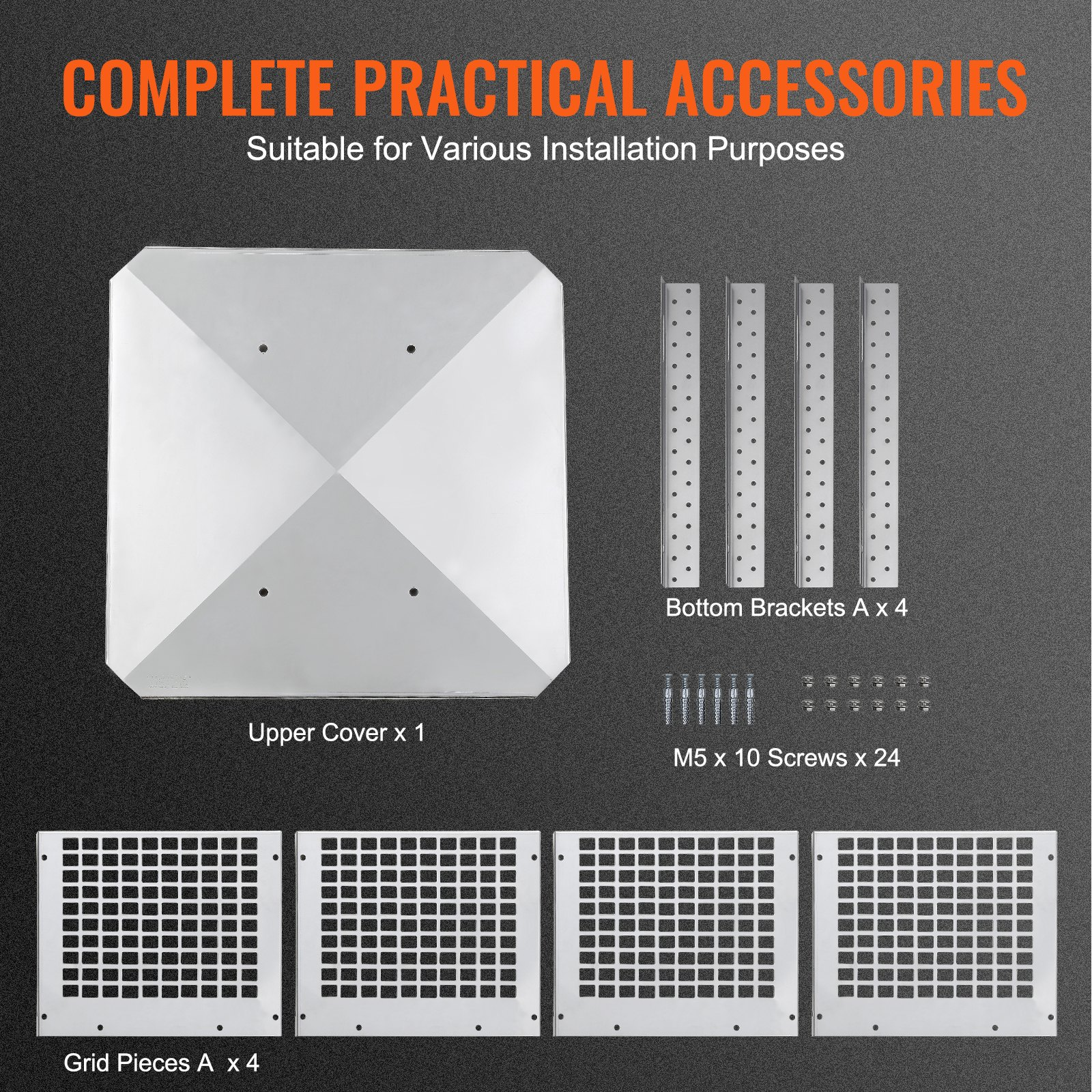 COMPLETE PRACTICAL ACCESSORIES

Suitable for Various Installation Purposes

Upper Cover x 1

Bottom Brackets A x 4

M5 x 10 Screws x 24

Grid Pieces A x 4