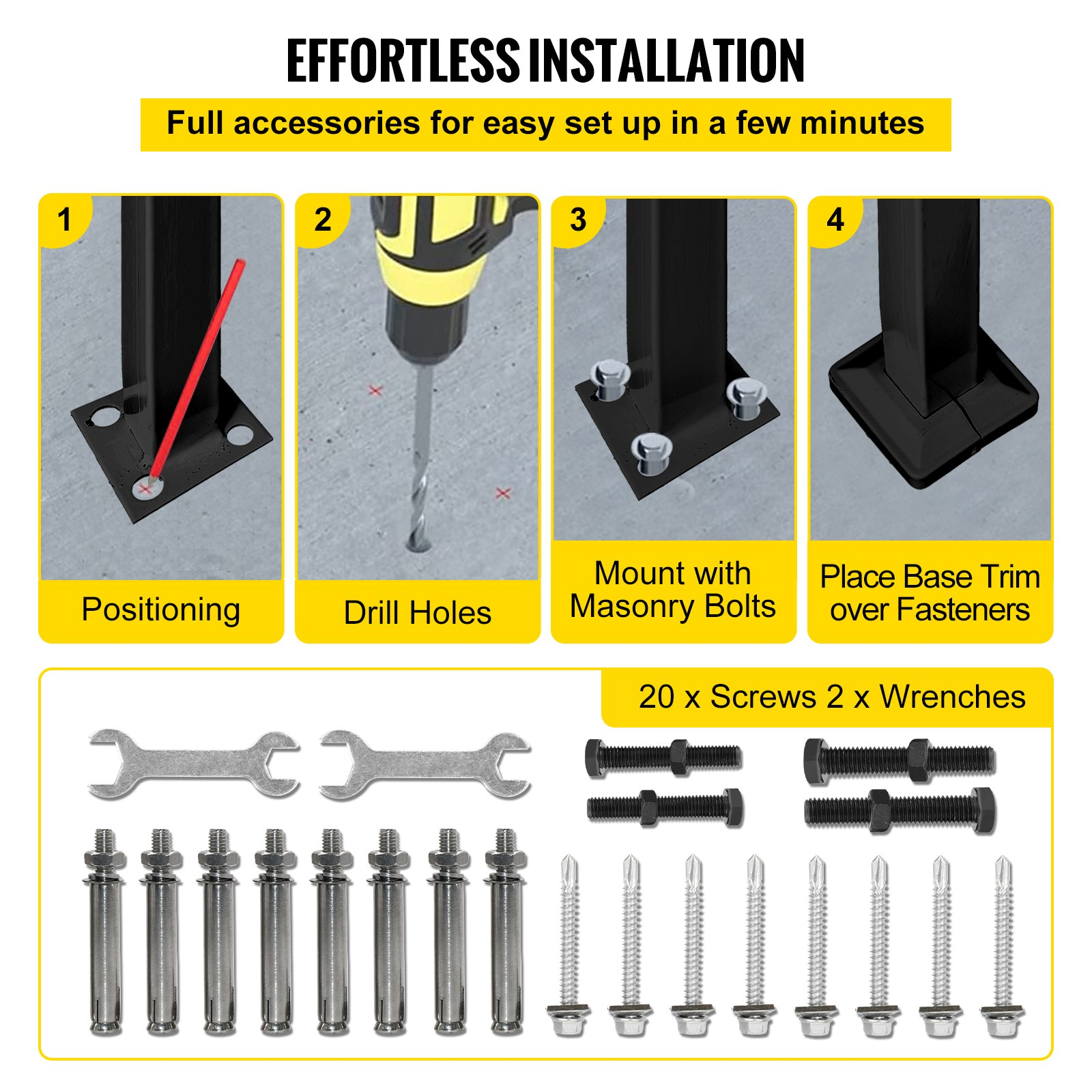 EFFORTLESS INSTALLATION

Full accessories for easy set up in a few minutes

1

Positioning

2

Drill Holes

3

Mount with Masonry Bolts

4

Place Base Trim over Fasteners

20 x Screws 2 x Wrenches