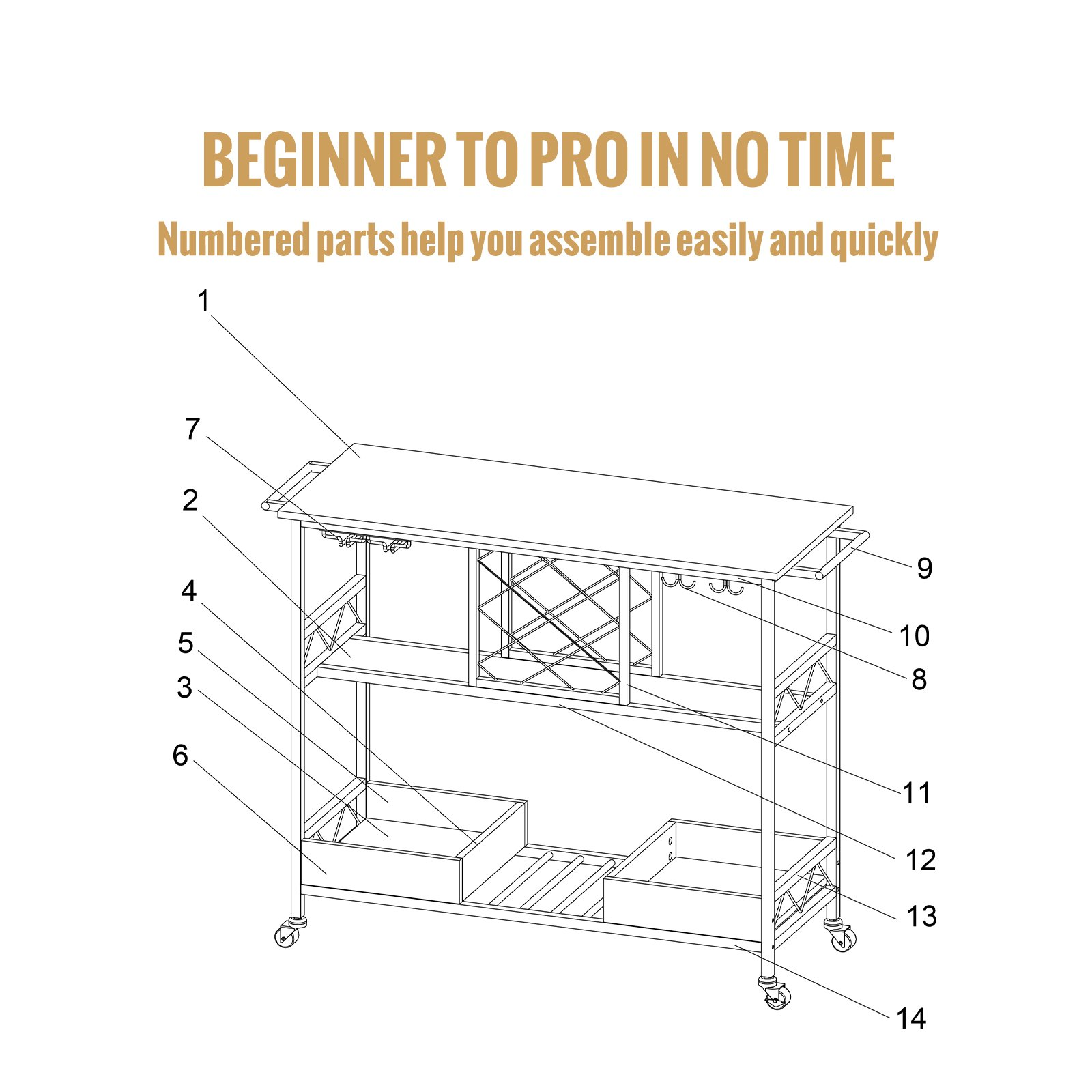 BEGINNER TO PRO IN NO TIME

Numbered parts help you assemble easily and quickly

1

7

2

4

5

3

6

9

10

8

11

12

13

14