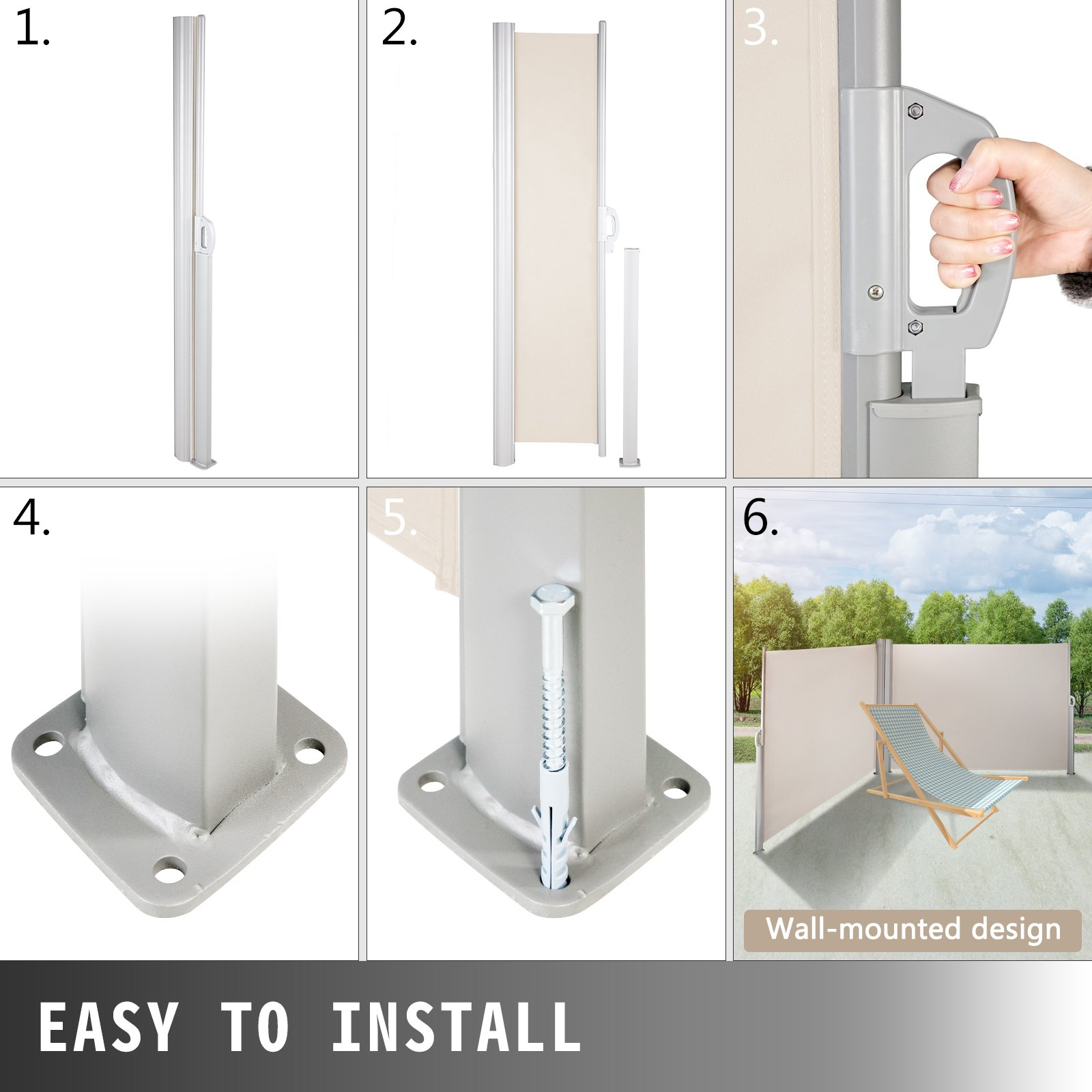 1.

2.

3.

4.

5.

6.

Wall-mounted design

EASY TO INSTALL