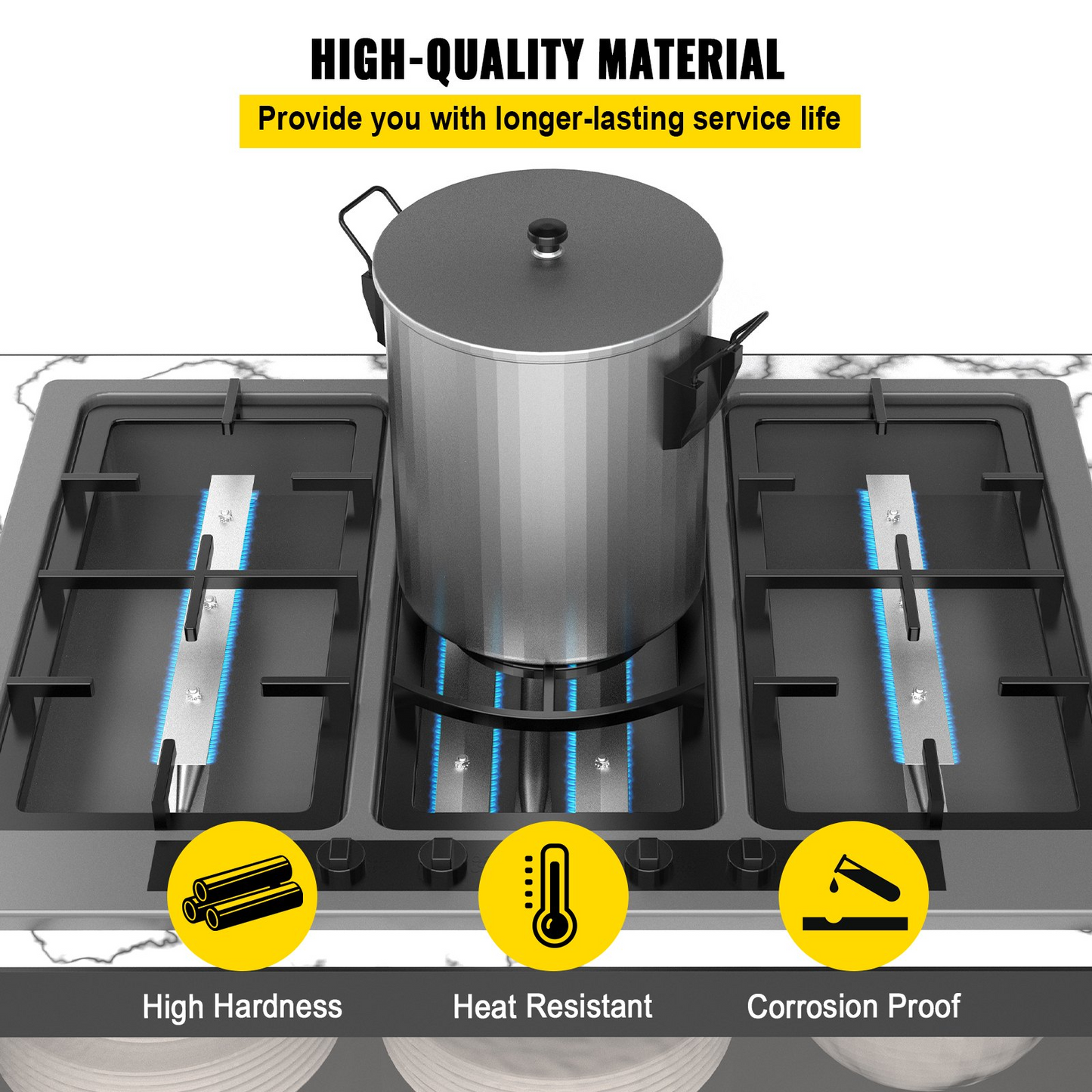 HIGH-QUALITY MATERIAL

Provide you with longer-lasting service life

High Hardness

Heat Resistant

Corrosion Proof