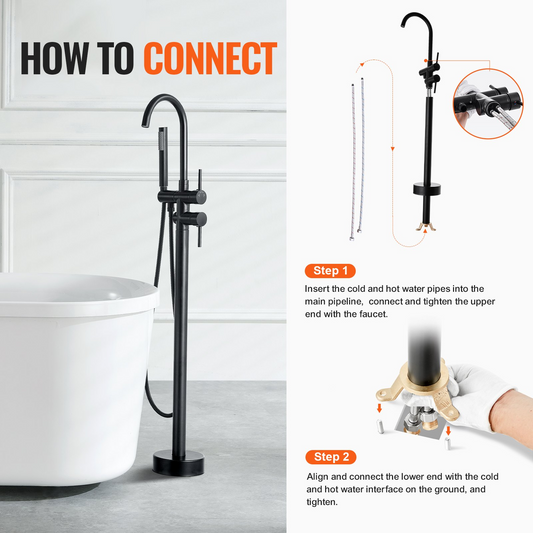 HOW TO CONNECT

Step 1

Insert the cold and hot water pipes into the main pipeline, connect and tighten the upper end with the faucet.

Step 2

Align and connect the lower end with the cold and hot water interface on the ground, and tighten.