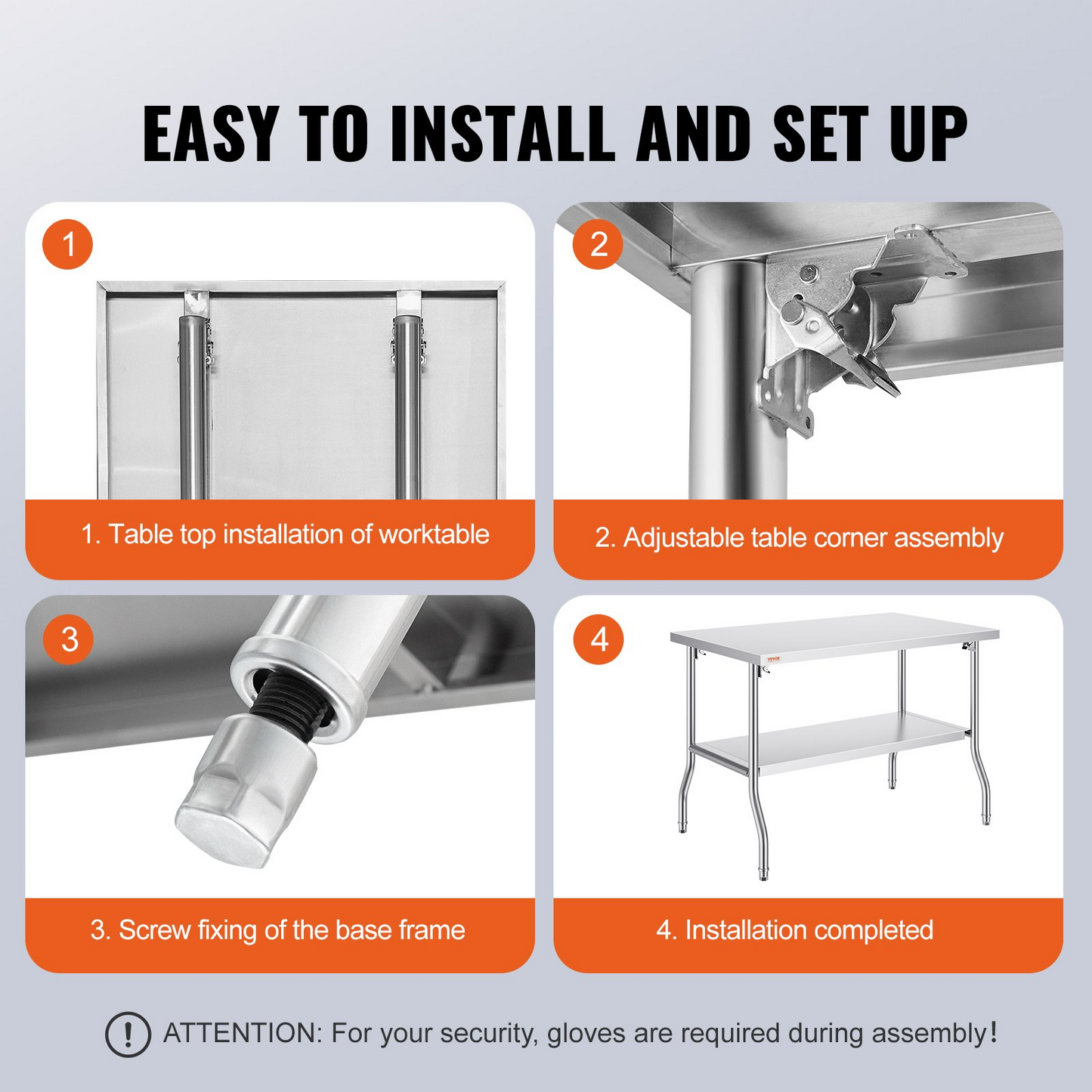 EASY TO INSTALL AND SET UP

1

1. Table top installation of worktable

2

2. Adjustable table corner assembly

3

3. Screw fixing of the base frame

4

VEVOR

4. Installation completed

ATTENTION: For your security, gloves are required during assembly!