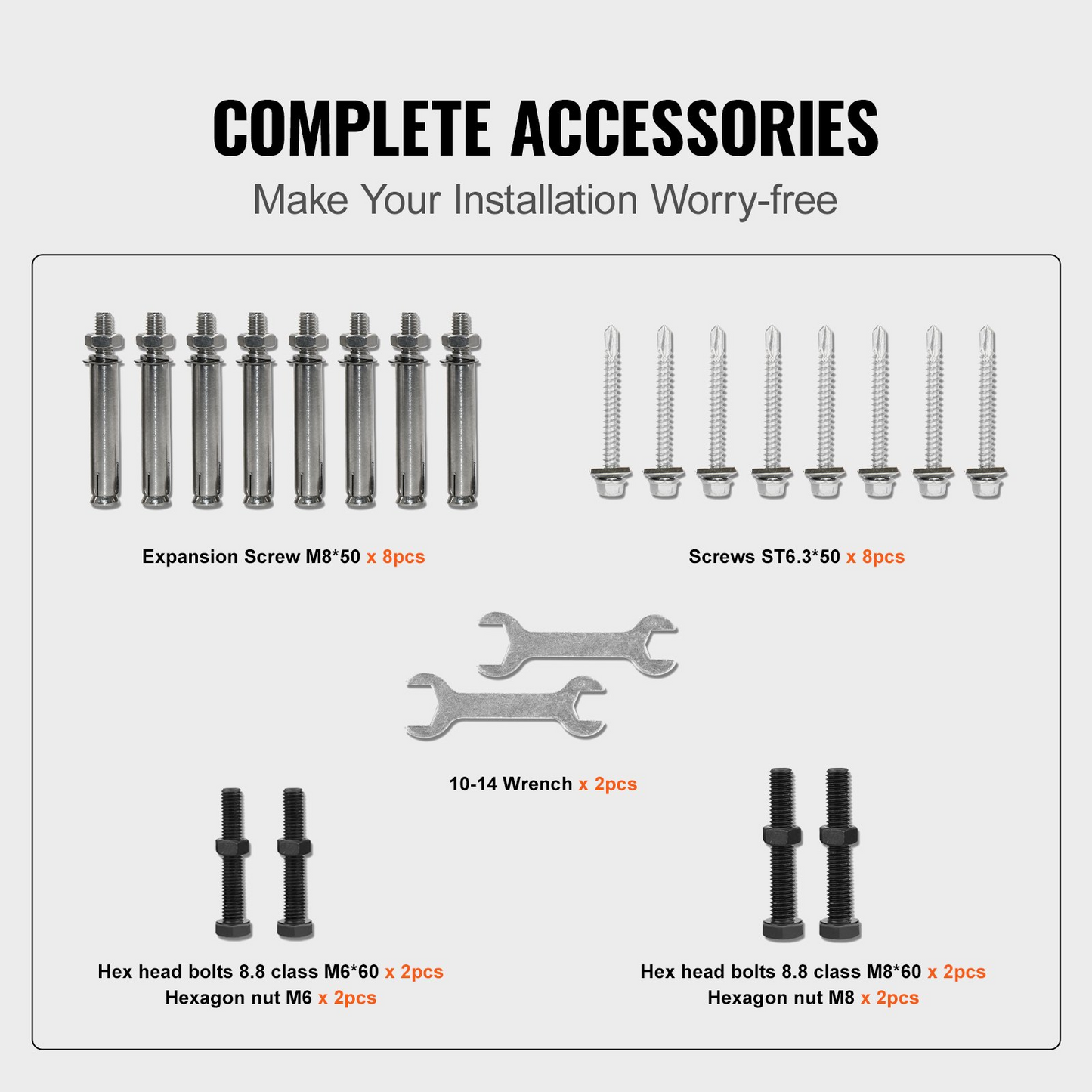 COMPLETE ACCESSORIES

Make Your Installation Worry-free

Expansion Screw M8*50 x 8pcs

Screws ST6.3*50 x 8pcs

10-14 Wrench x 2pcs

Hex head bolts 8.8 class M6*60 x 2pcs
Hexagon nut M6 x 2pcs

Hex head bolts 8.8 class M8*60 x 2pcs
Hexagon nut M8 x 2pcs