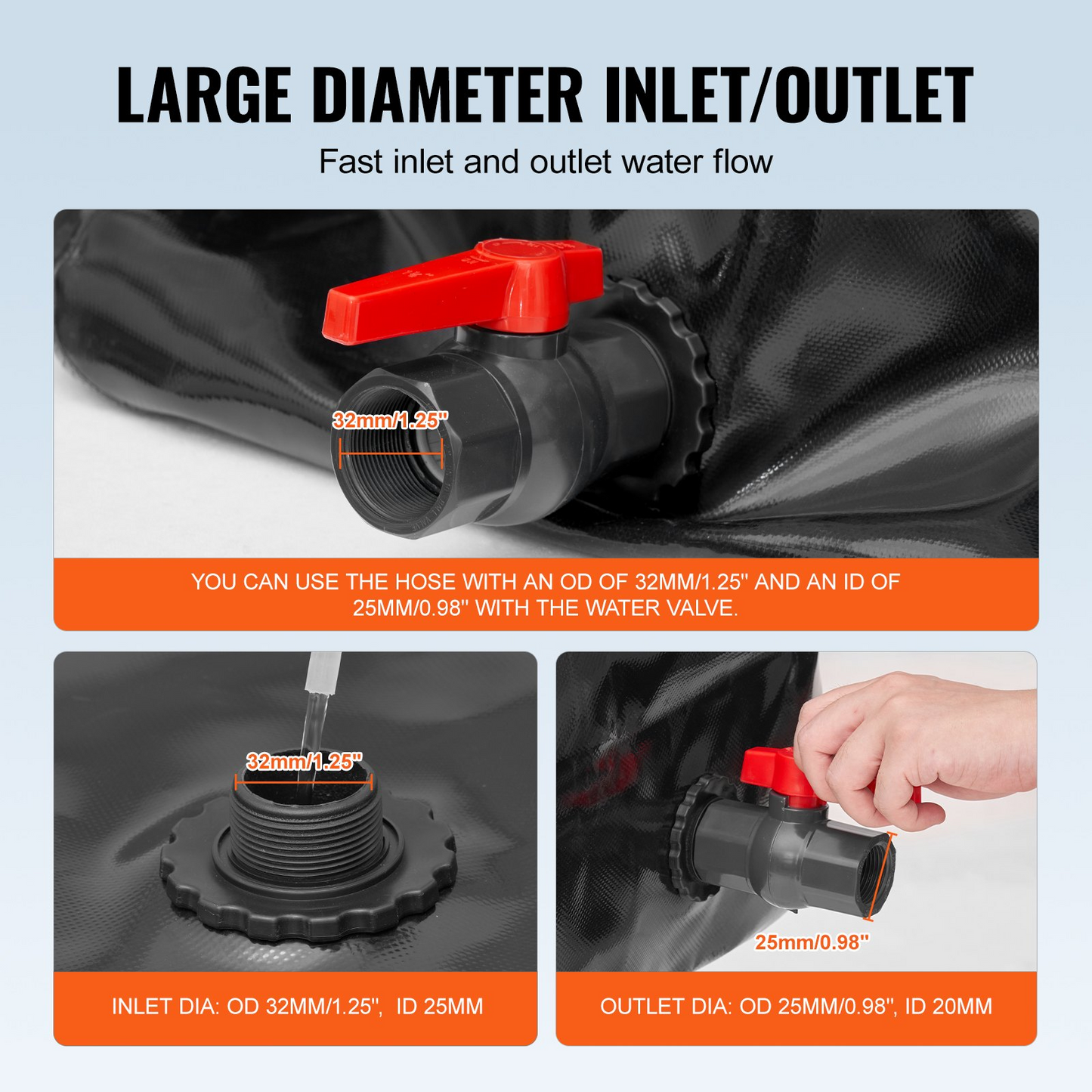 LARGE DIAMETER INLET/OUTLET

Fast inlet and outlet water flow

32mm/1.25"

YOU CAN USE THE HOSE WITH AN OD OF 32MM/1.25" AND AN ID OF 25MM/0.98" WITH THE WATER VALVE.

32mm/1.25"

INLET DIA: OD 32MM/1.25", ID 25MM

25mm/0.98"

OUTLET DIA: OD 25MM/0.98", ID 20MM