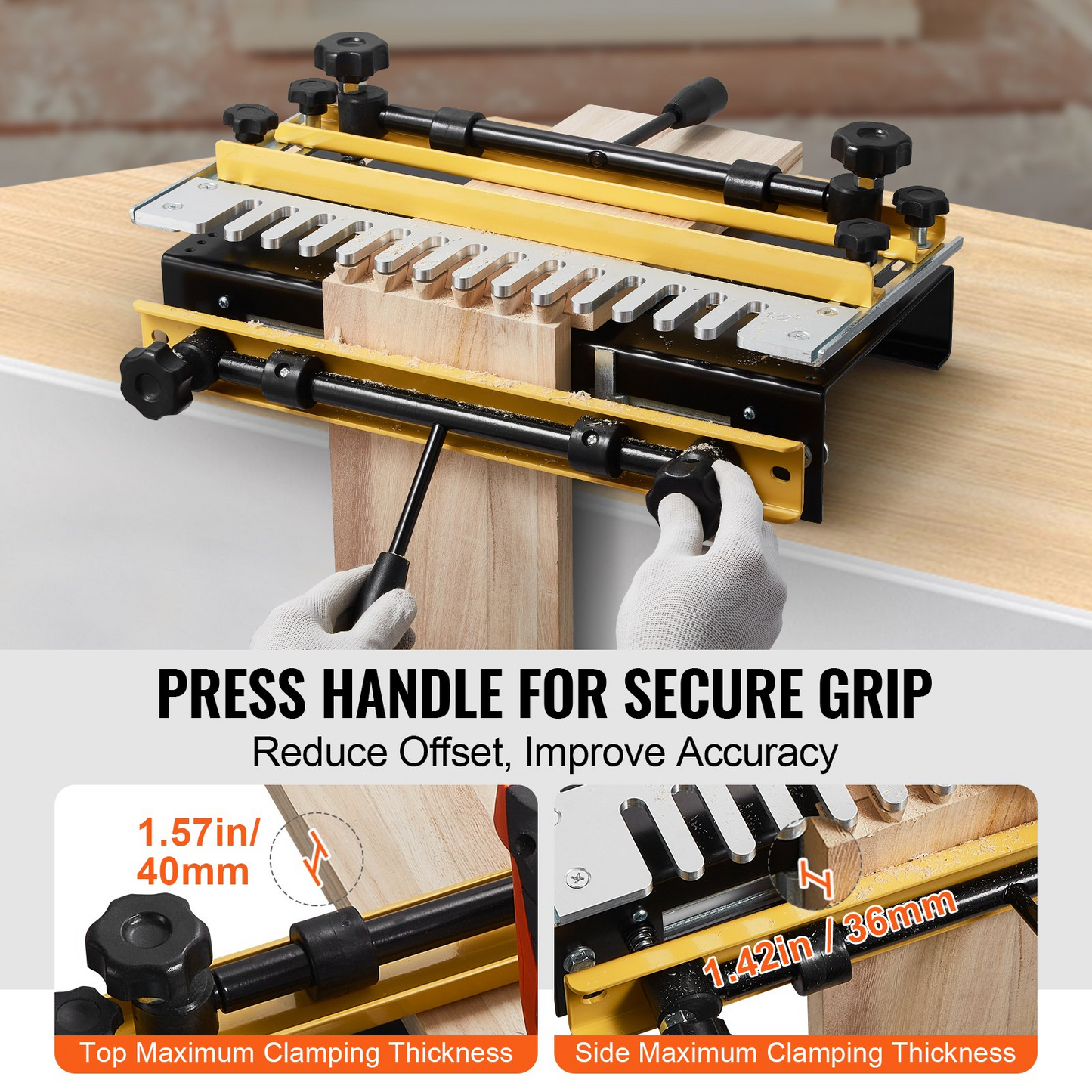 PRESS HANDLE FOR SECURE GRIP

Reduce Offset, Improve Accuracy

1.57in/ 40mm

Top Maximum Clamping Thickness

1.42in / 36mm

Side Maximum Clamping Thickness