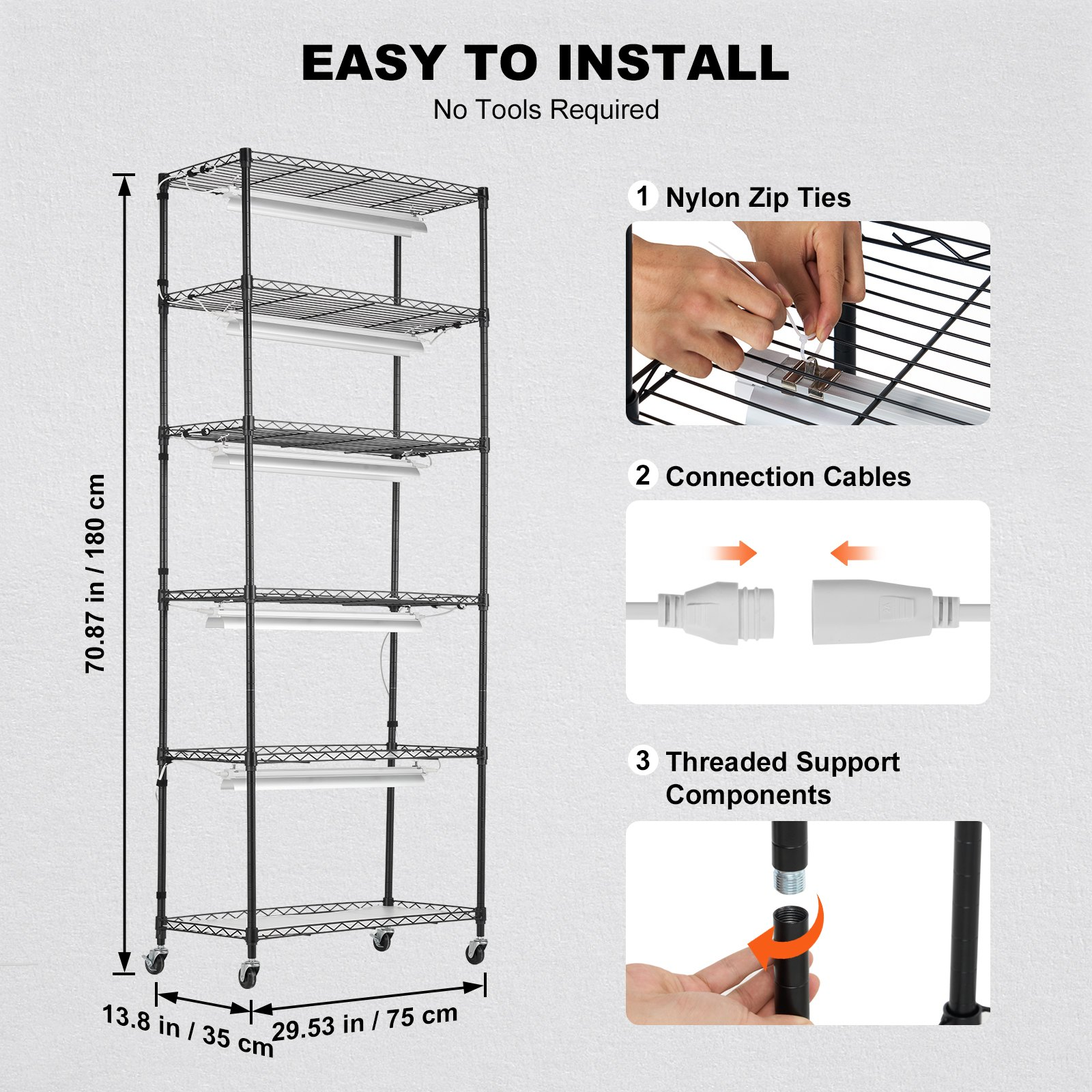 EASY TO INSTALL
No Tools Required

70.87 in / 180 cm

13.8 in / 35 cm

29.53 in / 75 cm

1 Nylon Zip Ties

2 Connection Cables

3 Threaded Support Components