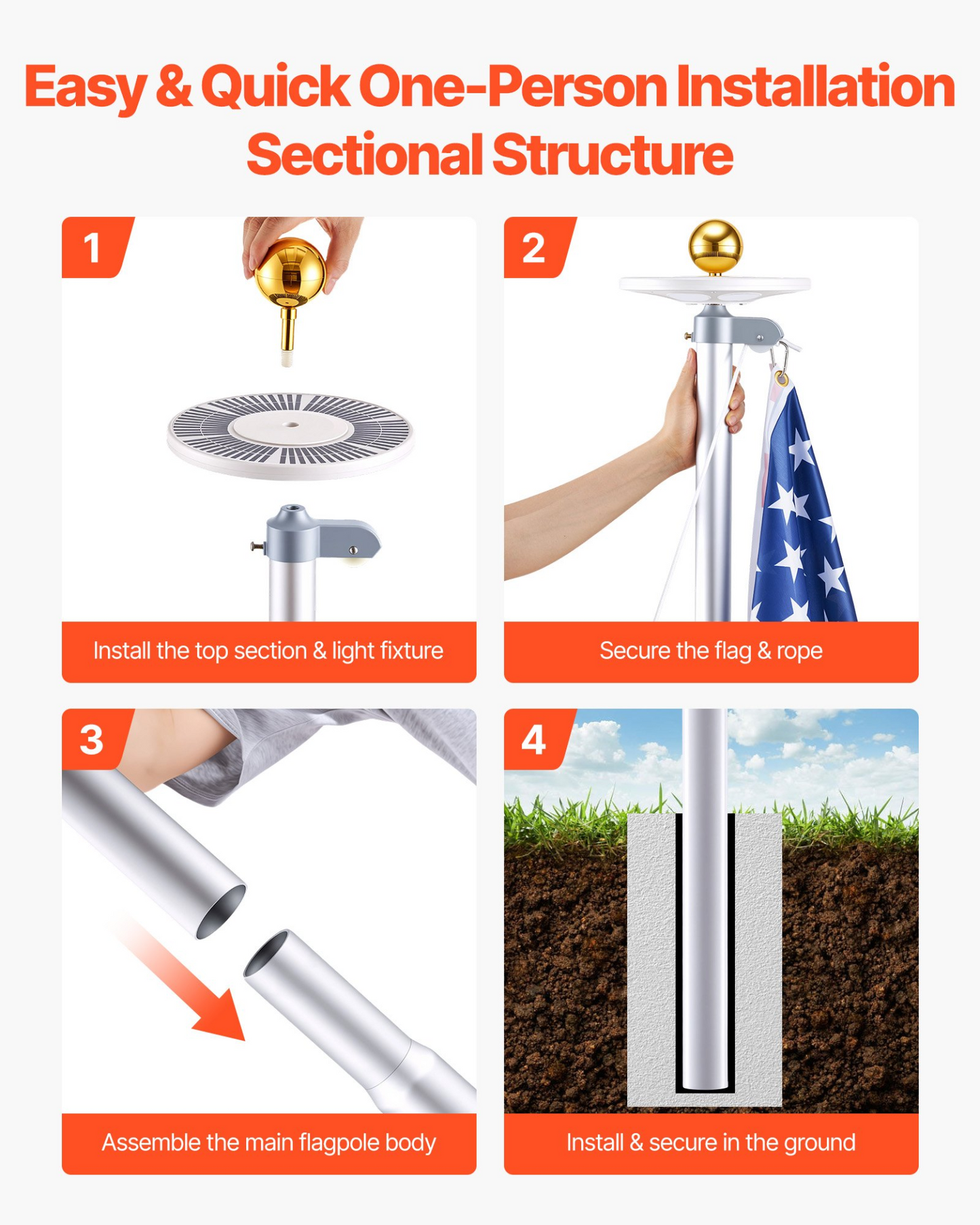 Easy & Quick One-Person Installation
Sectional Structure

1
Install the top section & light fixture

2
Secure the flag & rope

3
Assemble the main flagpole body

4
Install & secure in the ground