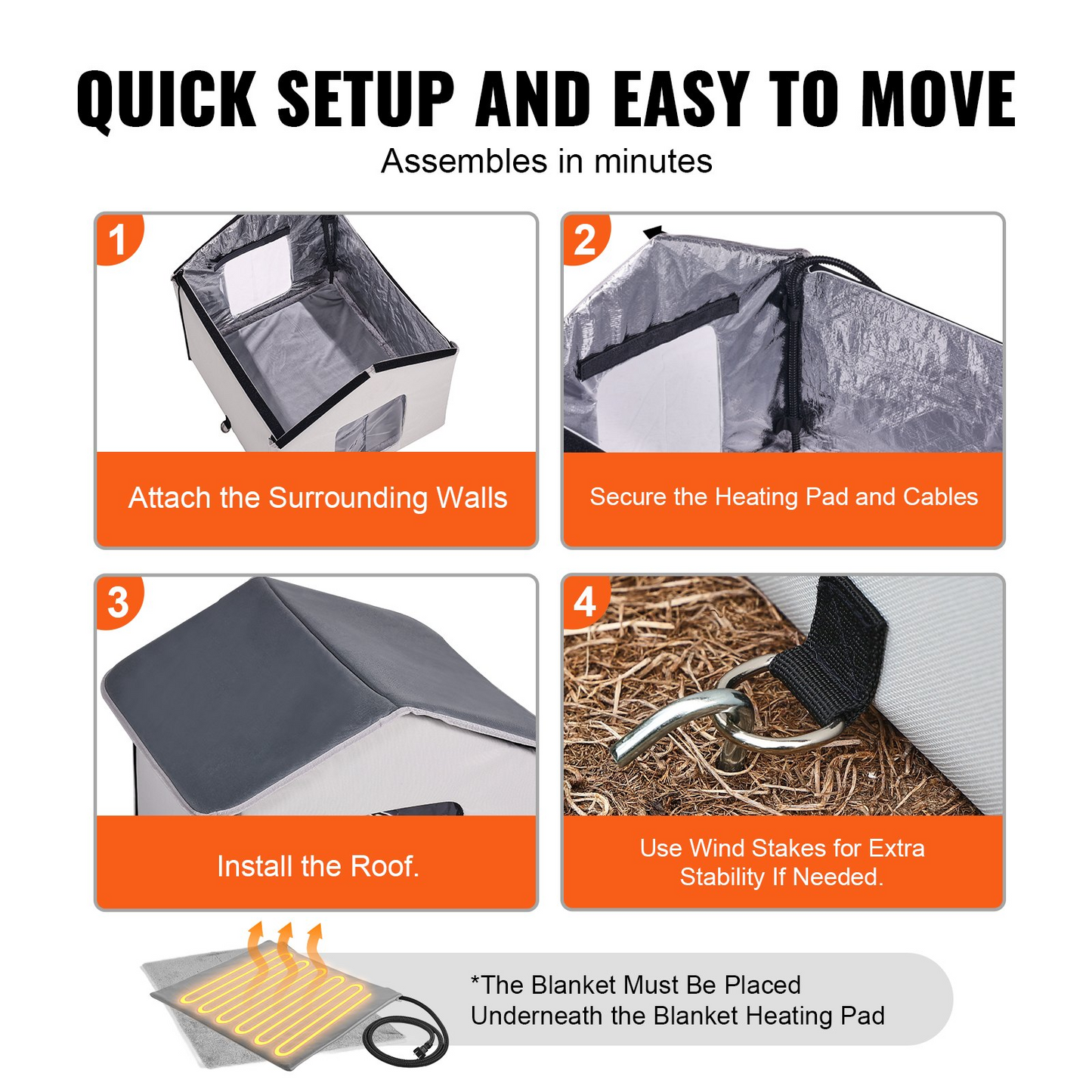 QUICK SETUP AND EASY TO MOVE

Assembles in minutes

1

Attach the Surrounding Walls

2

Secure the Heating Pad and Cables

3

Install the Roof.

4

Use Wind Stakes for Extra Stability If Needed.

*The Blanket Must Be Placed Underneath the Blanket Heating Pad