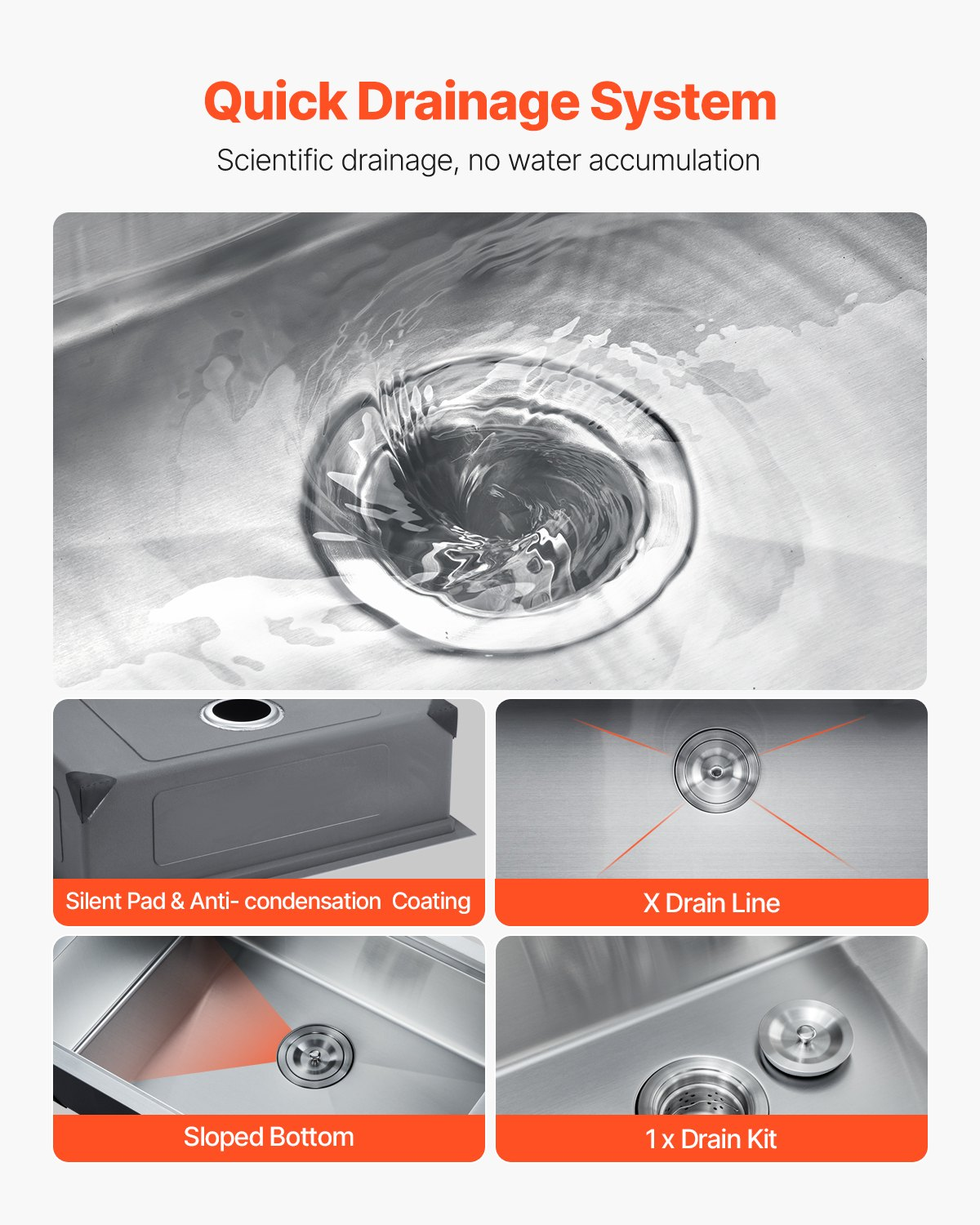 Quick Drainage System

Scientific drainage, no water accumulation

Silent Pad & Anti- condensation Coating

X Drain Line

Sloped Bottom

1 x Drain Kit