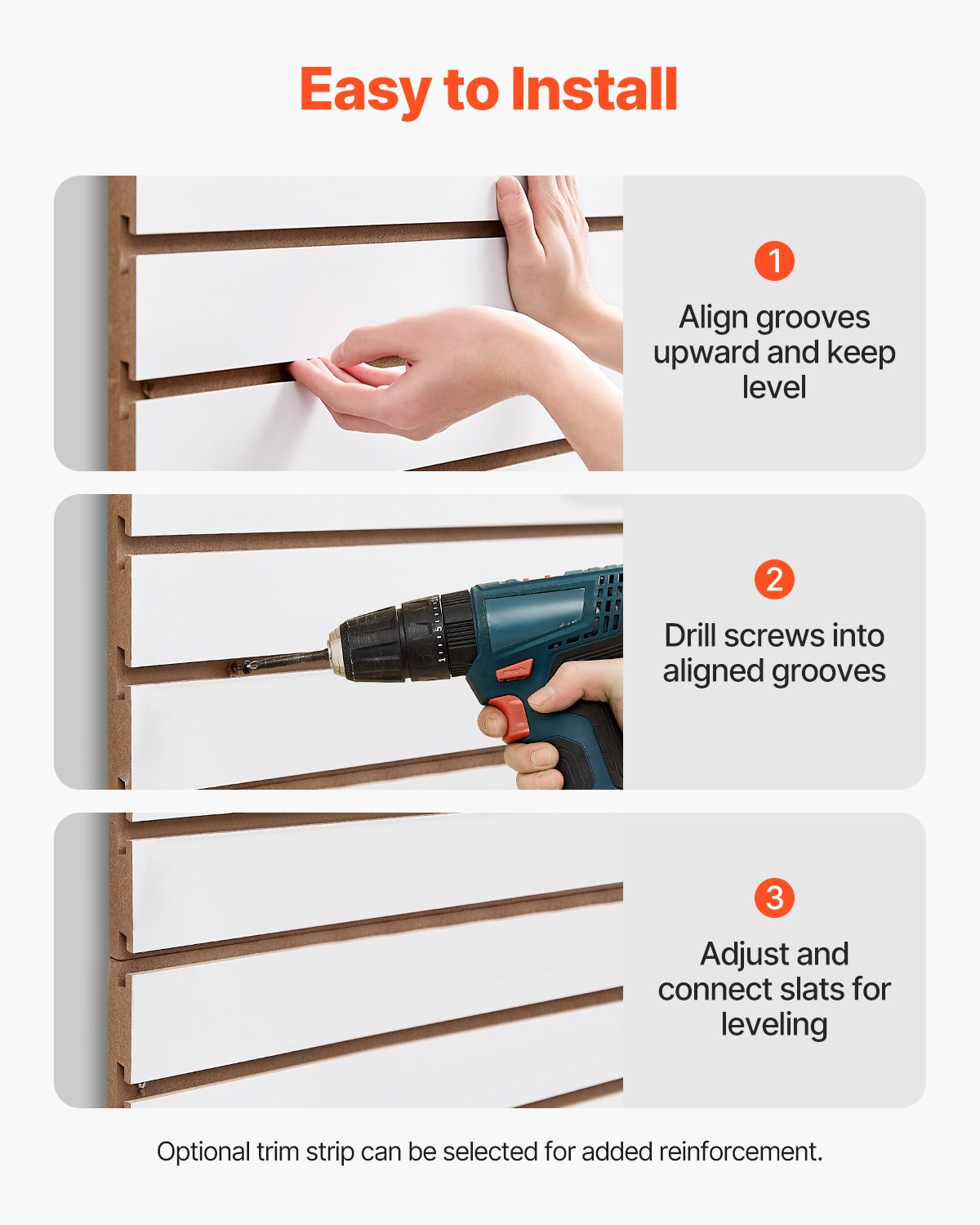 Easy to Install

1

Align grooves upward and keep level

2

Drill screws into aligned grooves

3

Adjust and connect slats for leveling

Optional trim strip can be selected for added reinforcement.