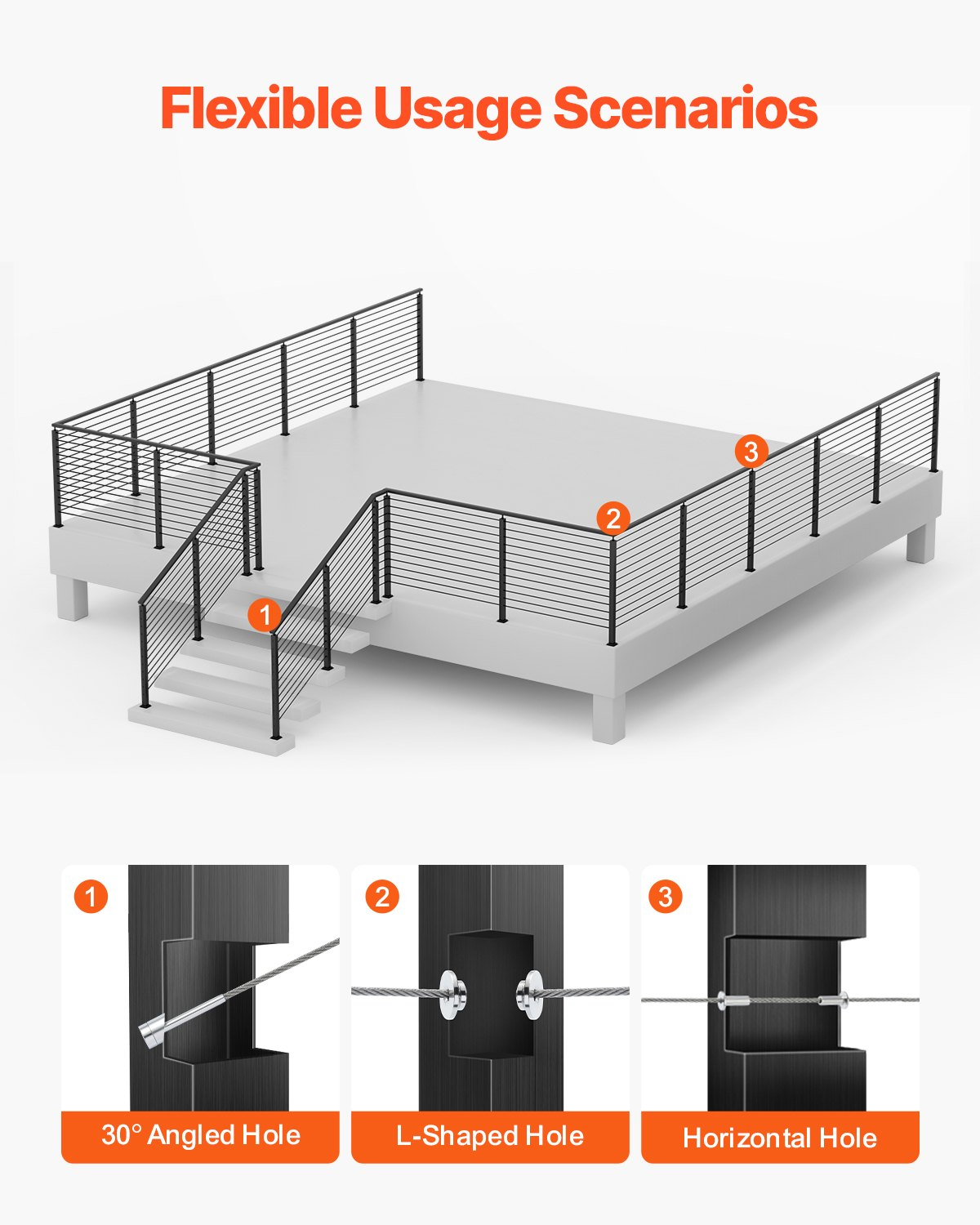 Flexible Usage Scenarios

3

2

1

1

30° Angled Hole

2

L-Shaped Hole

3

Horizontal Hole