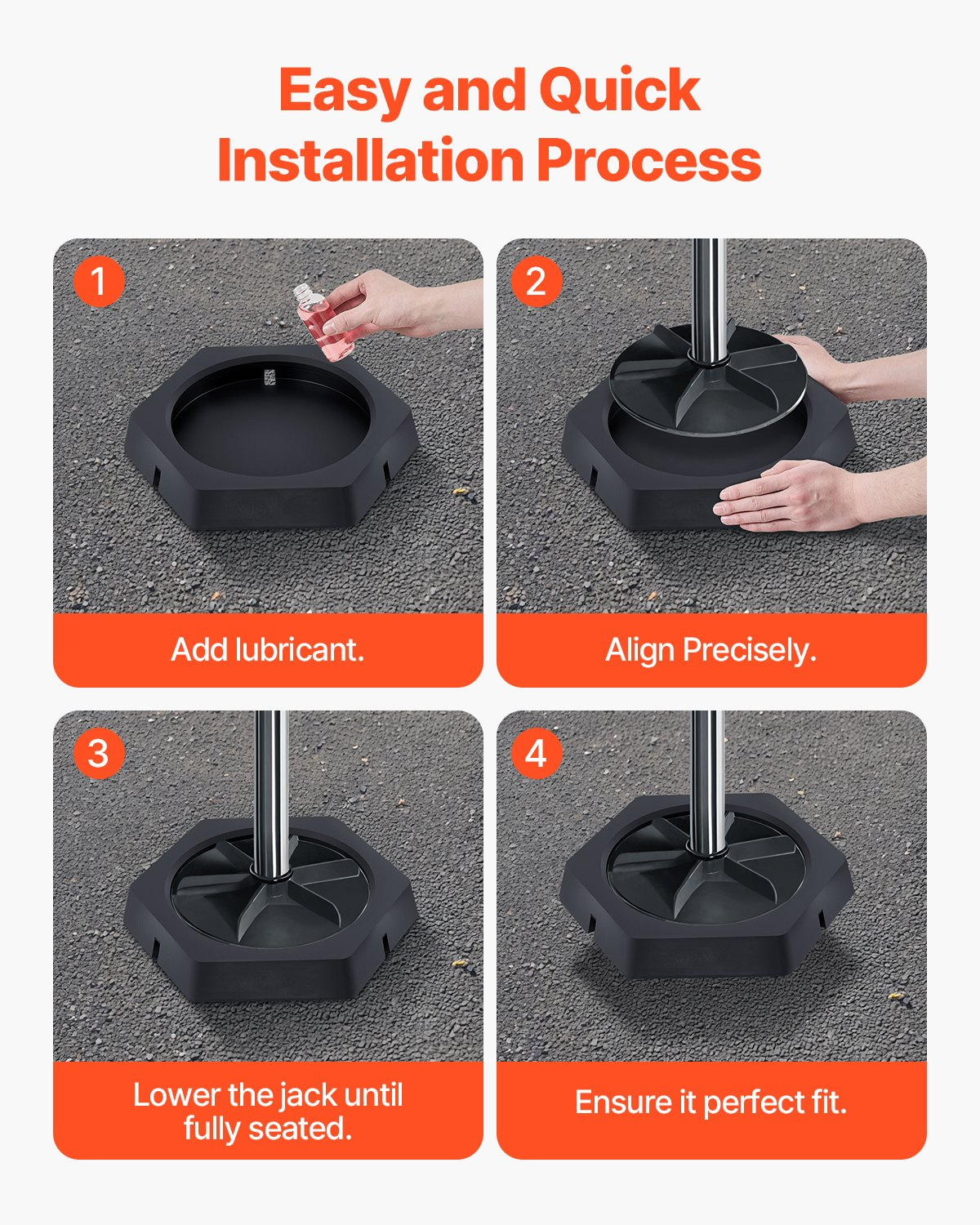 Easy and Quick Installation Process

1

Add lubricant.

2

Align Precisely.

3

Lower the jack until fully seated.

4

Ensure it perfect fit.