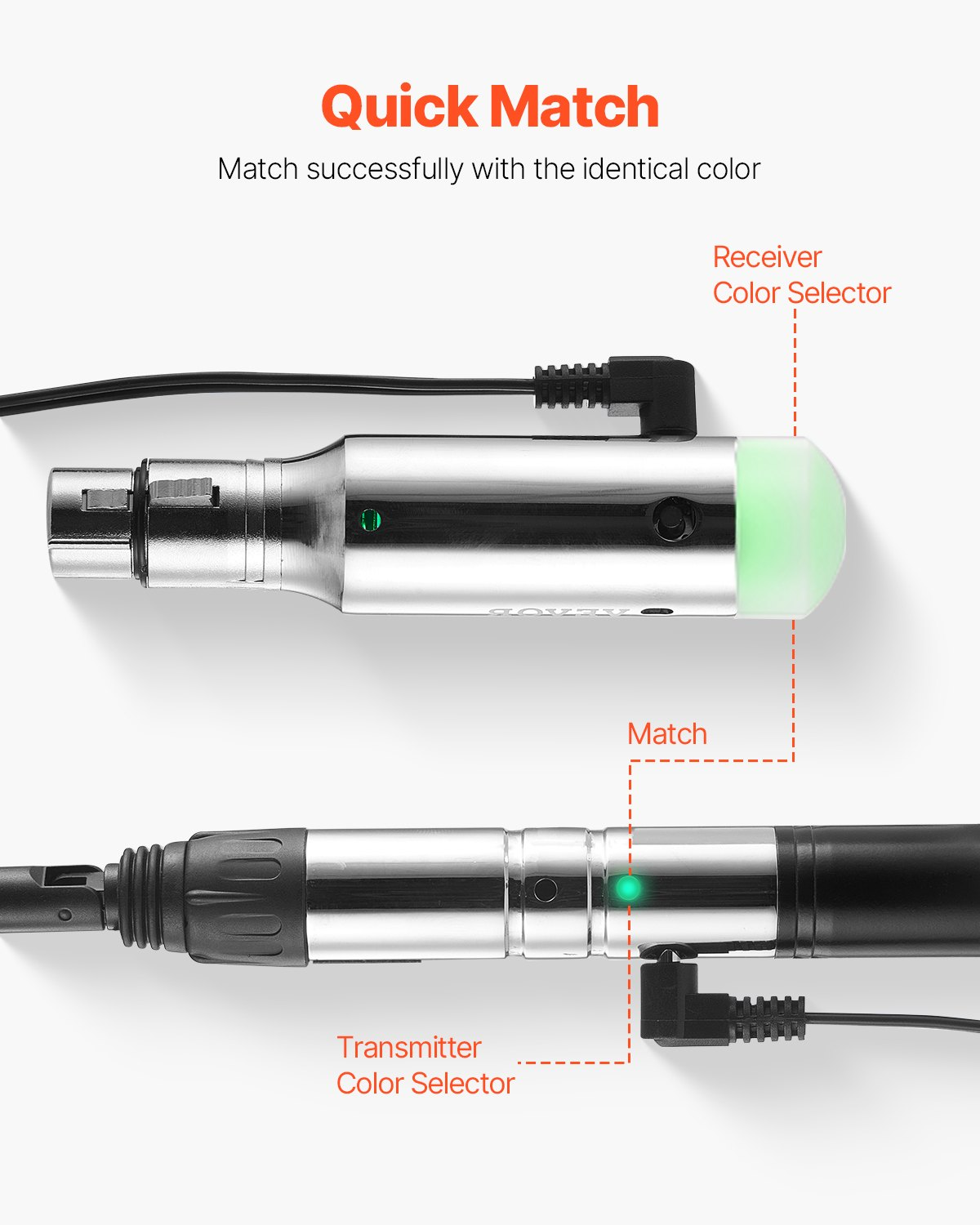 Quick Match

Match successfully with the identical color

Receiver
Color Selector

VEVOR

Match

Transmitter
Color Selector