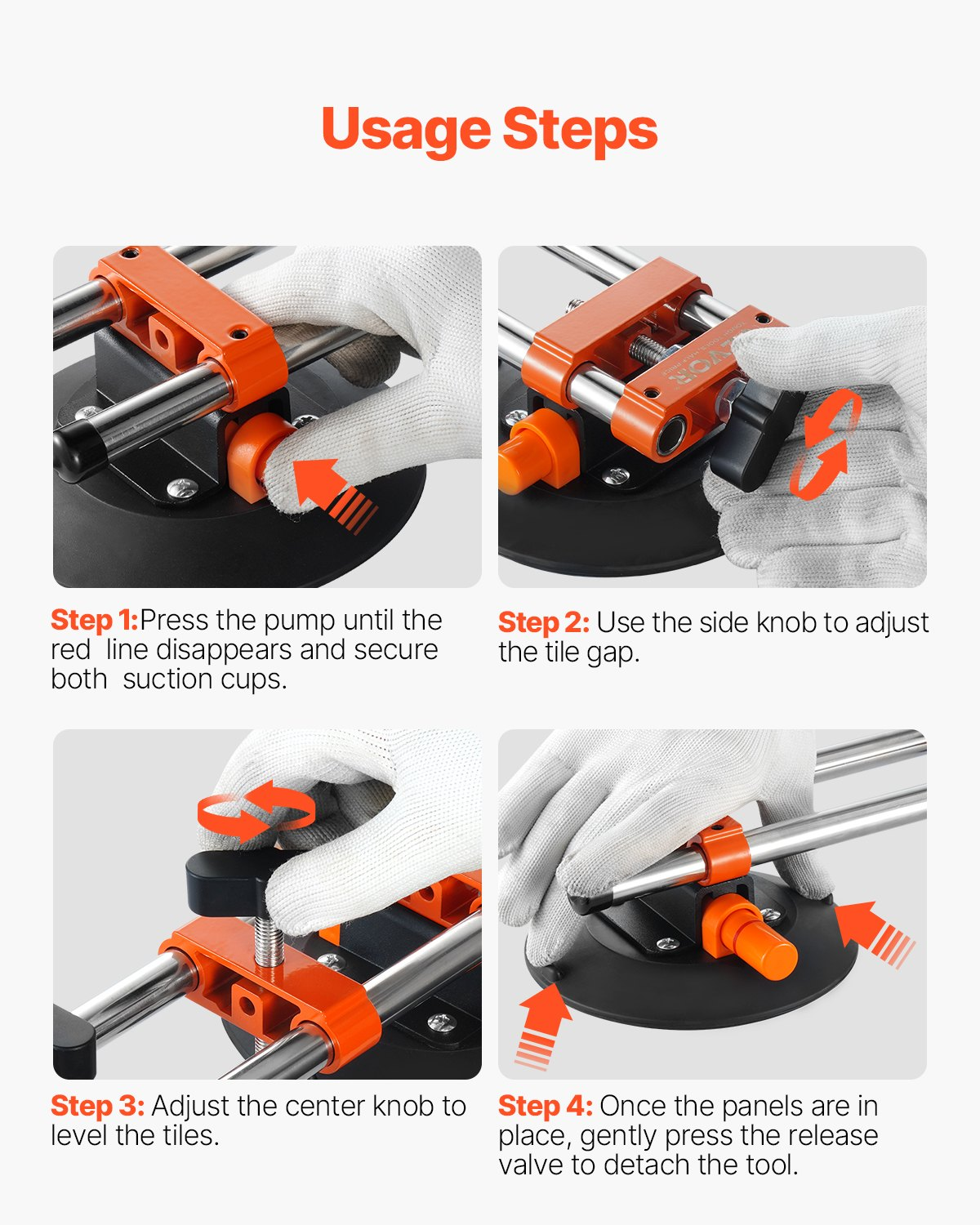 Usage Steps

Step 1:Press the pump until the red line disappears and secure both suction cups.

Step 2: Use the side knob to adjust the tile gap.

Step 3: Adjust the center knob to level the tiles.

Step 4: Once the panels are in place, gently press the release valve to detach the tool.