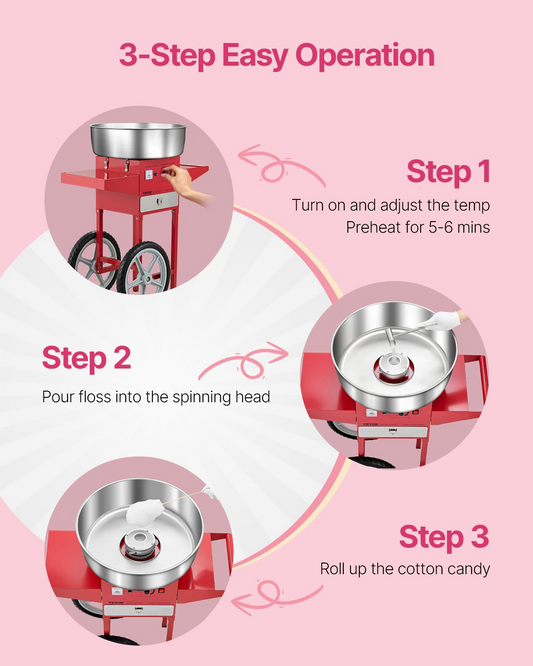 3-Step Easy Operation

Step 1

Turn on and adjust the temp
Preheat for 5-6 mins

Step 2

Pour floss into the spinning head

Step 3

Roll up the cotton candy