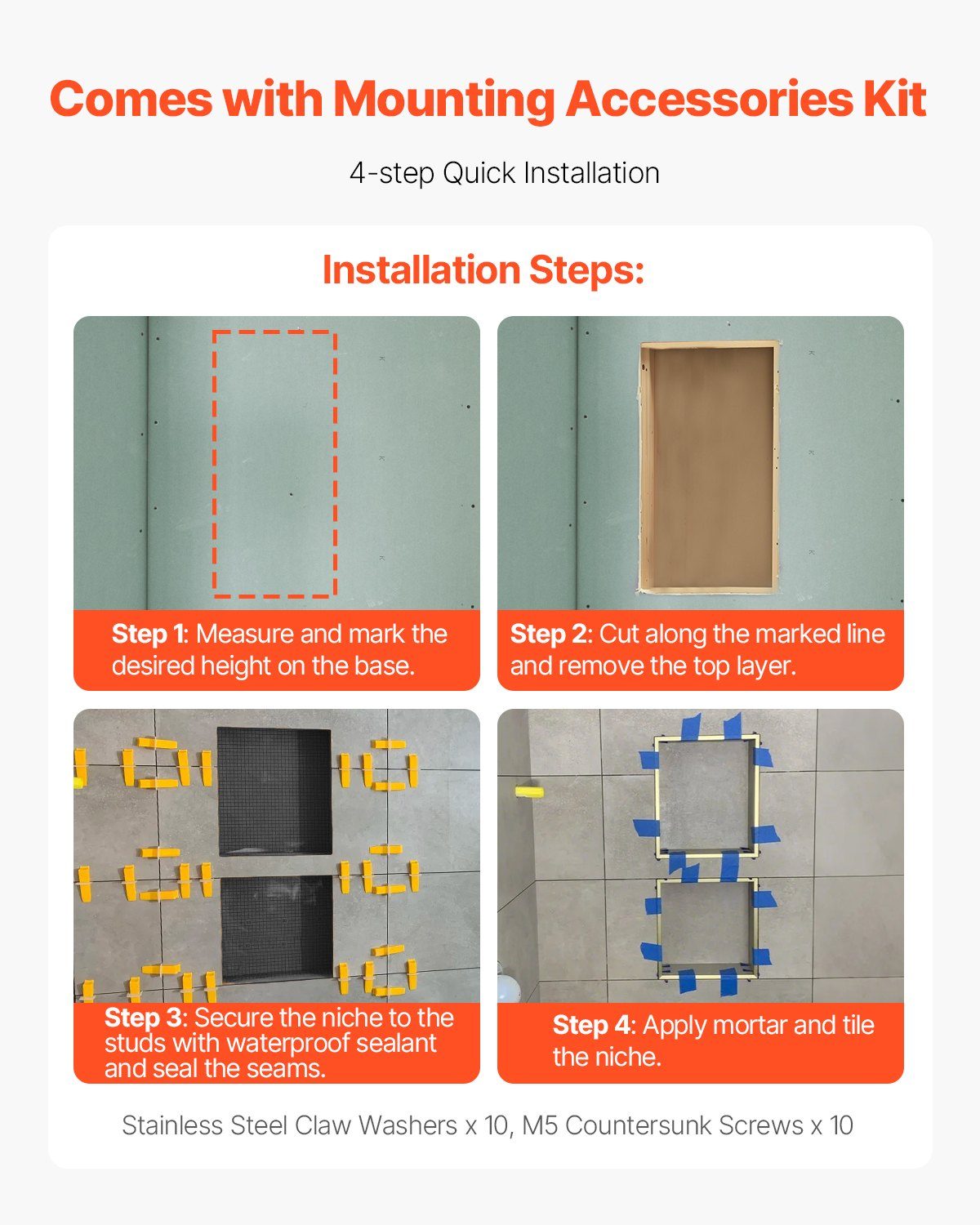 Comes with Mounting Accessories Kit

4-step Quick Installation

Installation Steps:

Step 1: Measure and mark the desired height on the base.

Step 2: Cut along the marked line and remove the top layer.

Step 3: Secure the niche to the studs with waterproof sealant and seal the seams.

Step 4: Apply mortar and tile the niche.

Stainless Steel Claw Washers x 10, M5 Countersunk Screws x 10