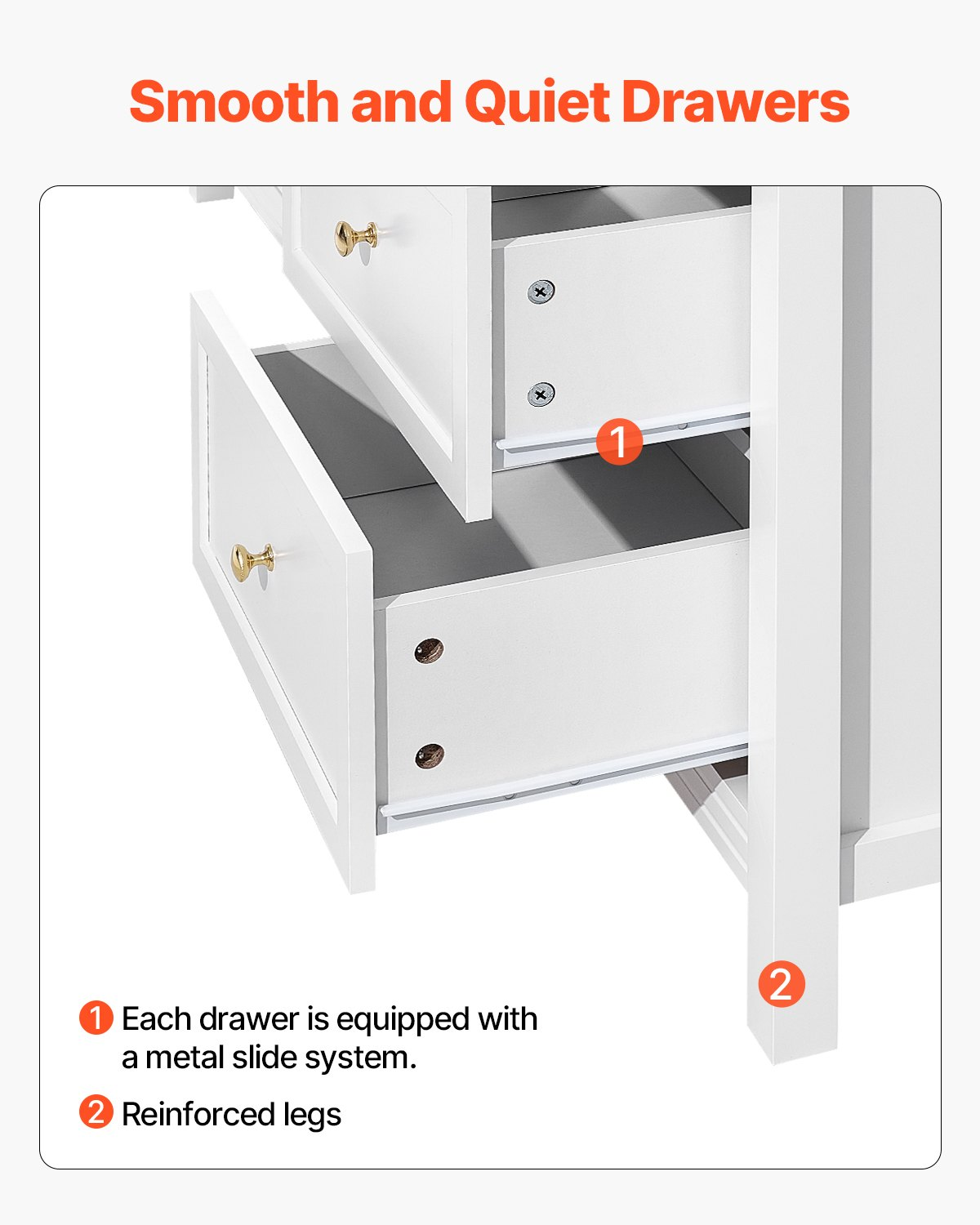 Smooth and Quiet Drawers

1

2

1 Each drawer is equipped with a metal slide system.

2 Reinforced legs