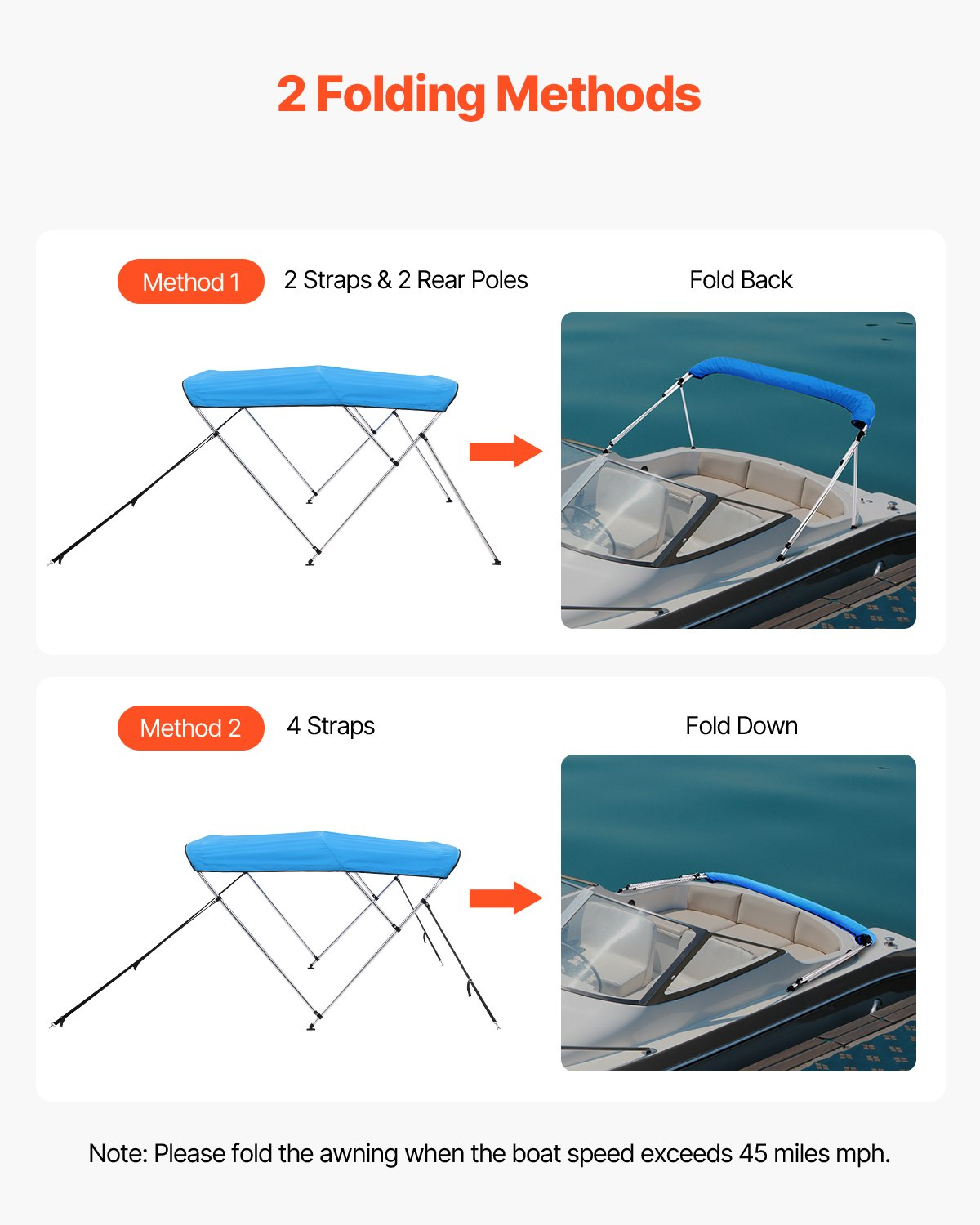 2 Folding Methods

Method 1 2 Straps & 2 Rear Poles

Fold Back

Method 2 4 Straps

Fold Down

Note: Please fold the awning when the boat speed exceeds 45 miles mph.