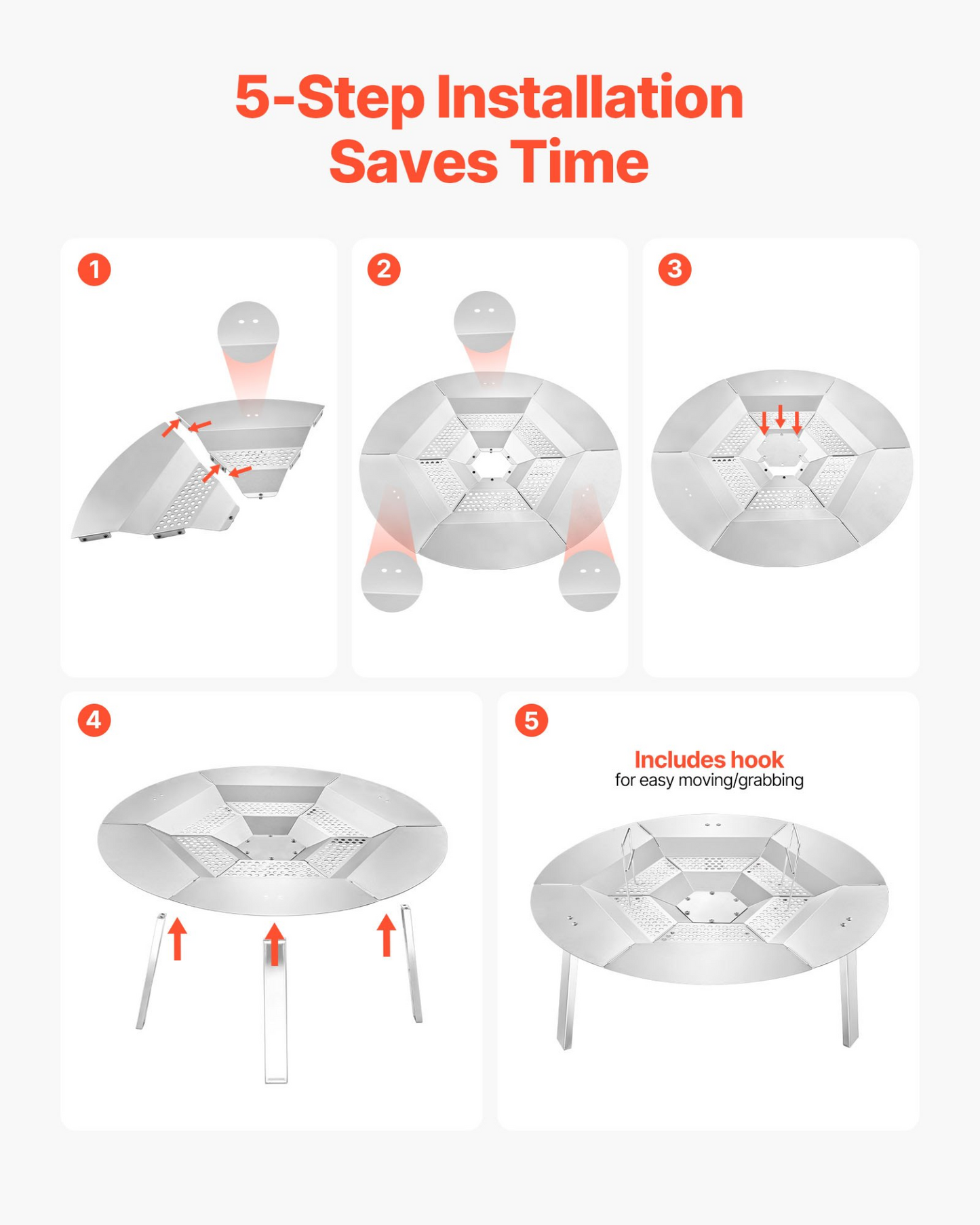 5-Step Installation
Saves Time

1

2

3

4

5

Includes hook
for easy moving/grabbing