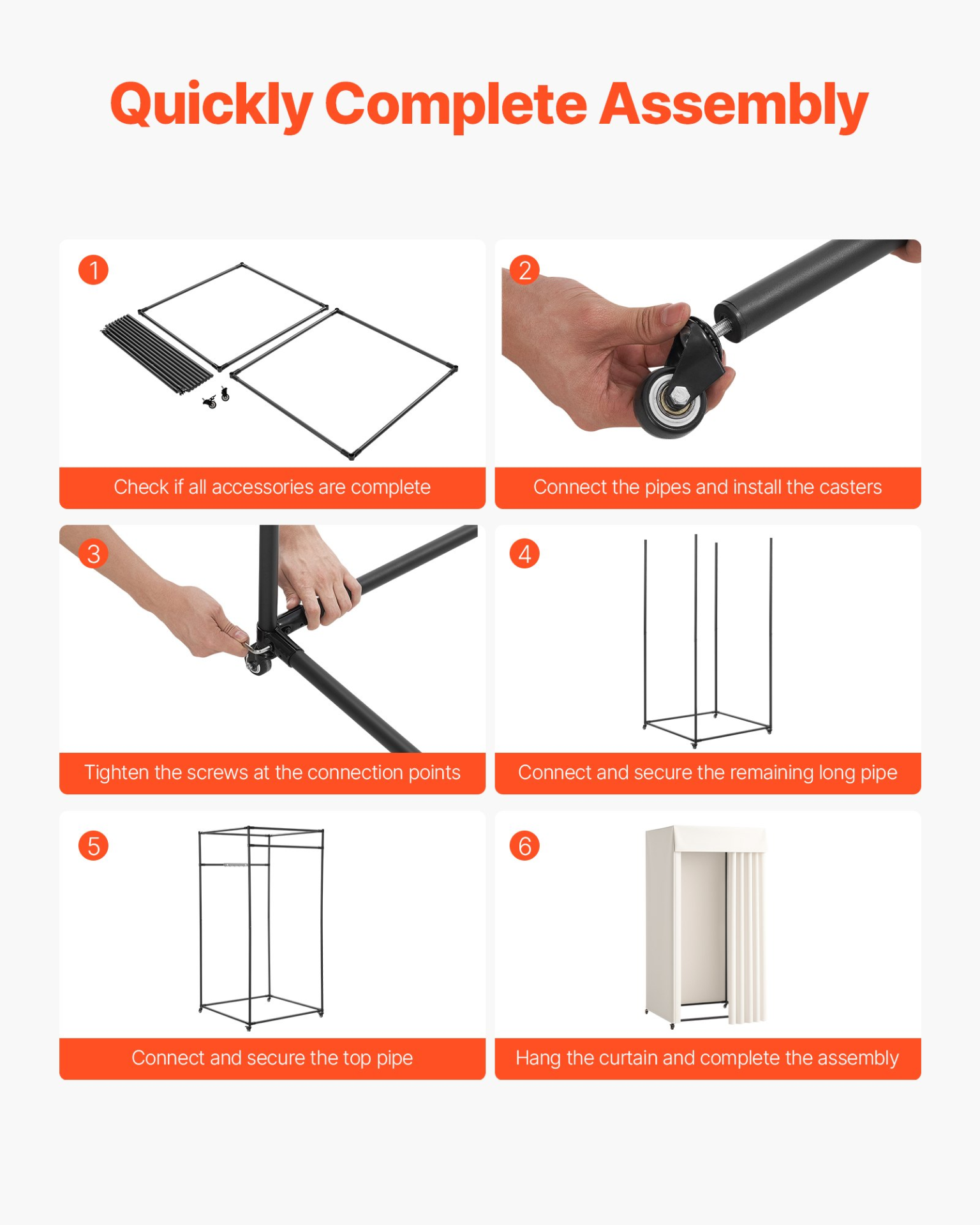 Quickly Complete Assembly

1

Check if all accessories are complete

2

Connect the pipes and install the casters

3

Tighten the screws at the connection points

4

Connect and secure the remaining long pipe

5

Connect and secure the top pipe

6

Hang the curtain and complete the assembly