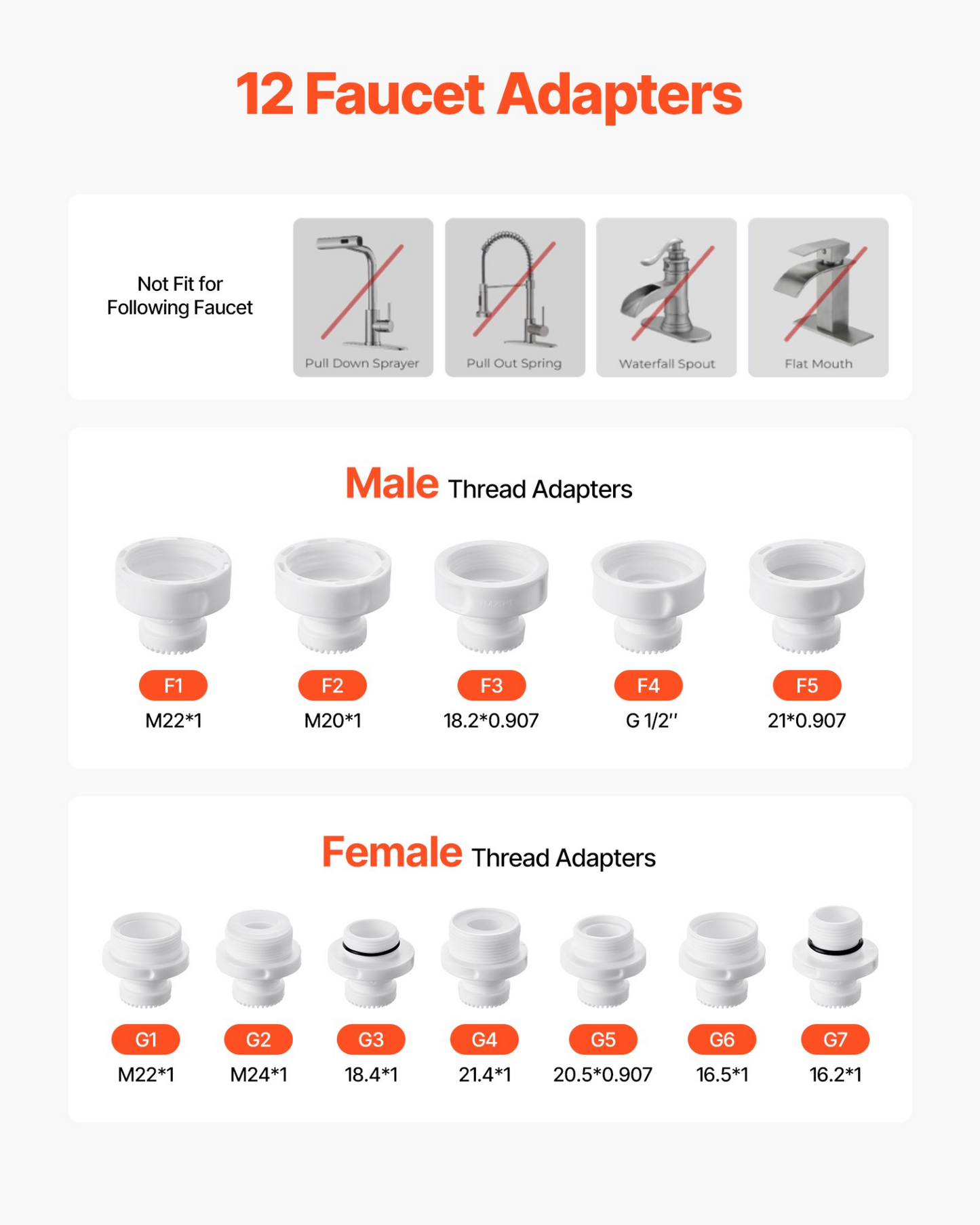 12 Faucet Adapters

Not Fit for Following Faucet

Pull Down Sprayer

Pull Out Spring

Waterfall Spout

Flat Mouth

Male Thread Adapters

F1
M22*1

F2
M20*1

F3
18.2*0.907

F4
G 1/2''

F5
21*0.907

Female Thread Adapters

G1
M22*1

G2
M24*1

G3
18.4*1

G4
21.4*1

G5
20.5*0.907

G6
16.5*1

G7
16.2*1