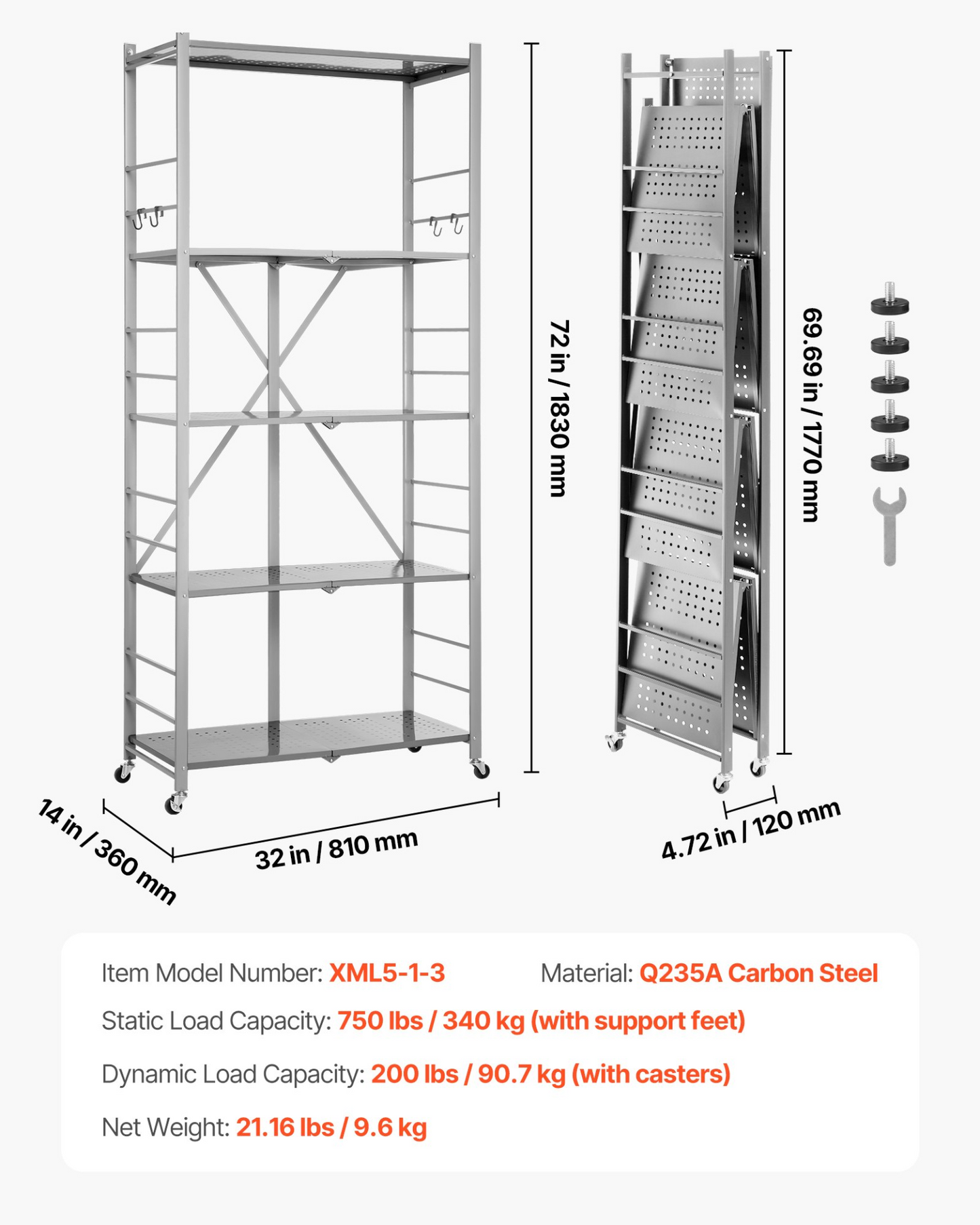 72 in / 1830 mm

69.69 in / 1770 mm

14 in / 360 mm

32 in / 810 mm

4.72 in / 120 mm

Item Model Number: XML5-1-3

Material: Q235A Carbon Steel

Static Load Capacity: 750 lbs / 340 kg (with support feet)

Dynamic Load Capacity: 200 lbs / 90.7 kg (with casters)

Net Weight: 21.16 lbs / 9.6 kg