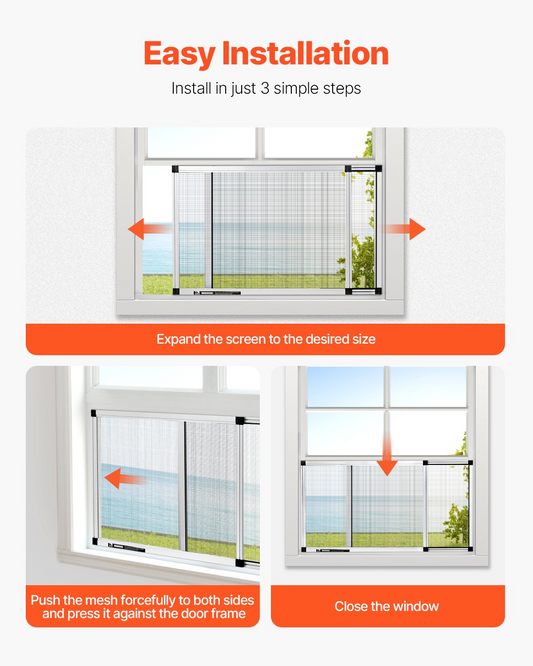 Easy Installation

Install in just 3 simple steps

Expand the screen to the desired size

Push the mesh forcefully to both sides and press it against the door frame

Close the window