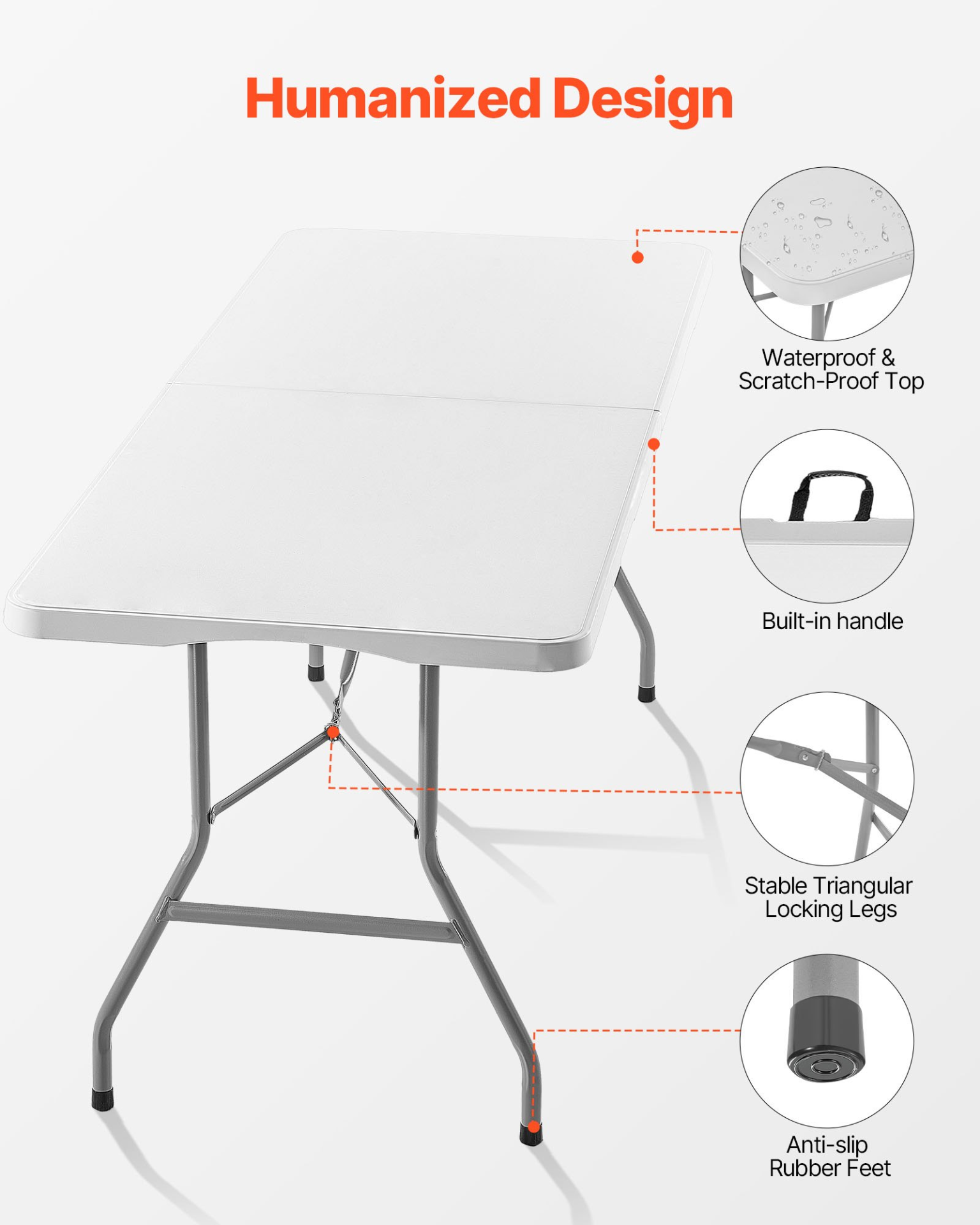 Humanized Design

Waterproof & Scratch-Proof Top

Built-in handle

Stable Triangular Locking Legs

Anti-slip Rubber Feet