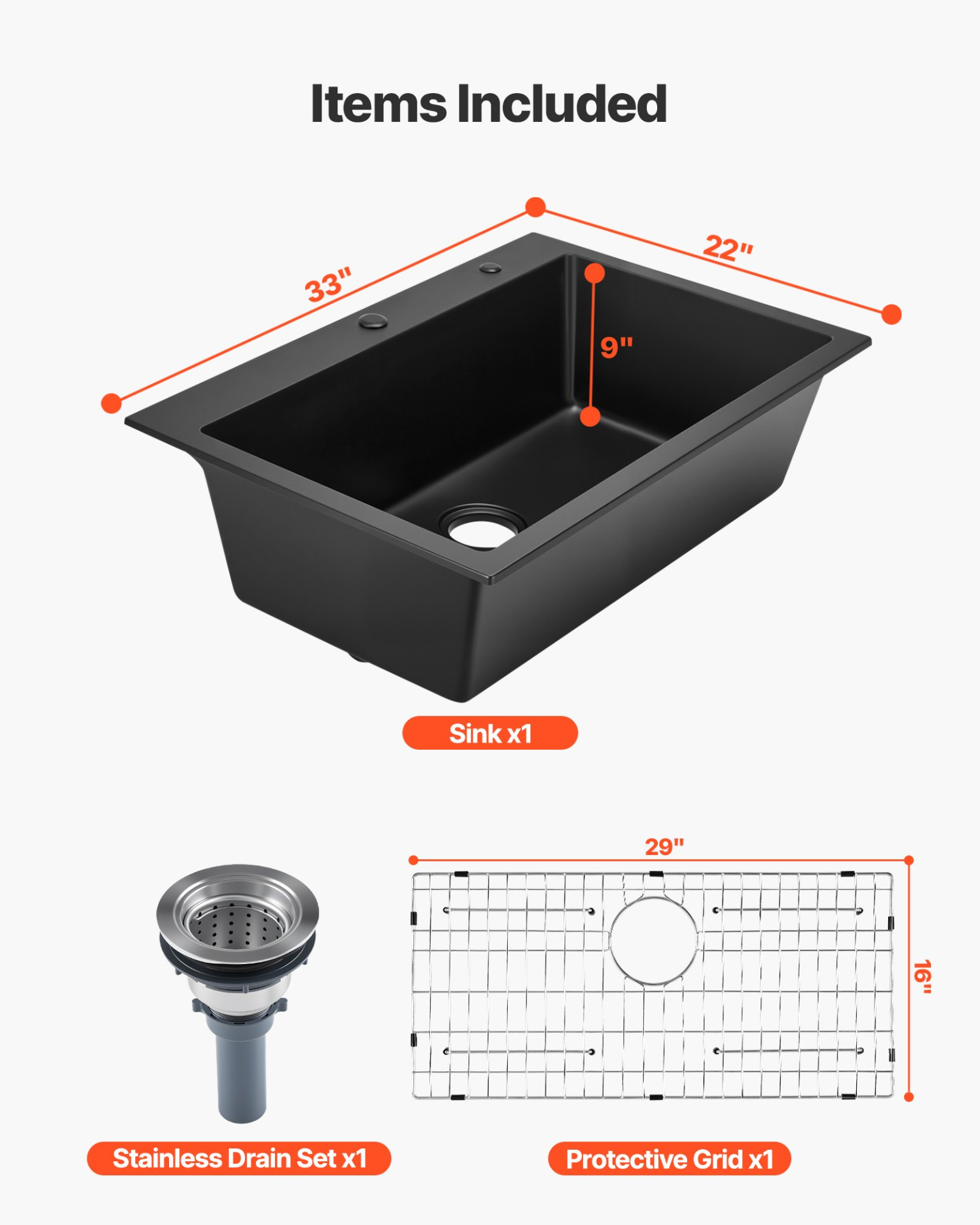 Items Included

33"

22"

9"

Sink x1

29"

16"

Stainless Drain Set x1

Protective Grid x1