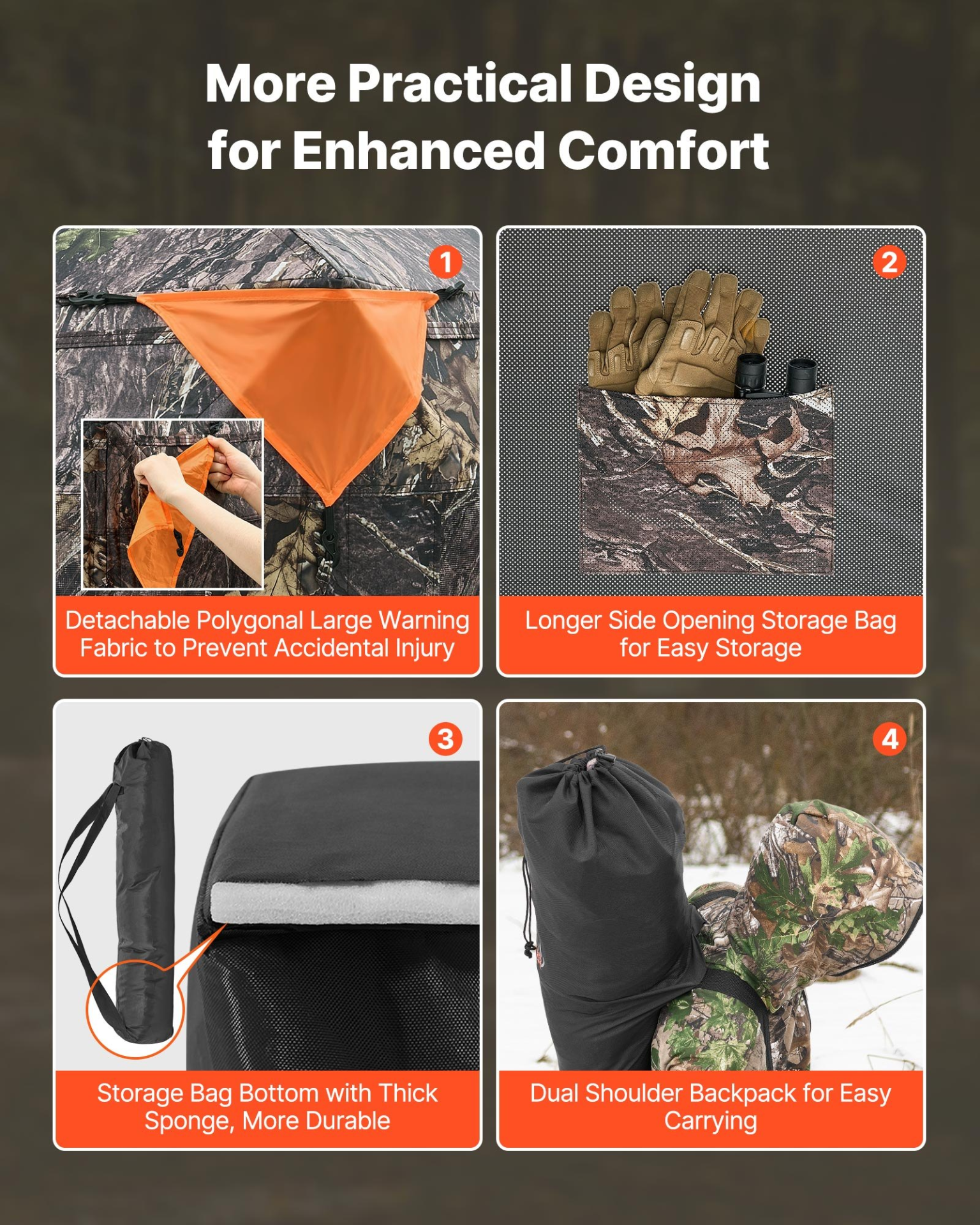 More Practical Design for Enhanced Comfort

1

Detachable Polygonal Large Warning Fabric to Prevent Accidental Injury

2

Longer Side Opening Storage Bag for Easy Storage

3

Storage Bag Bottom with Thick Sponge, More Durable

4

Dual Shoulder Backpack for Easy Carrying