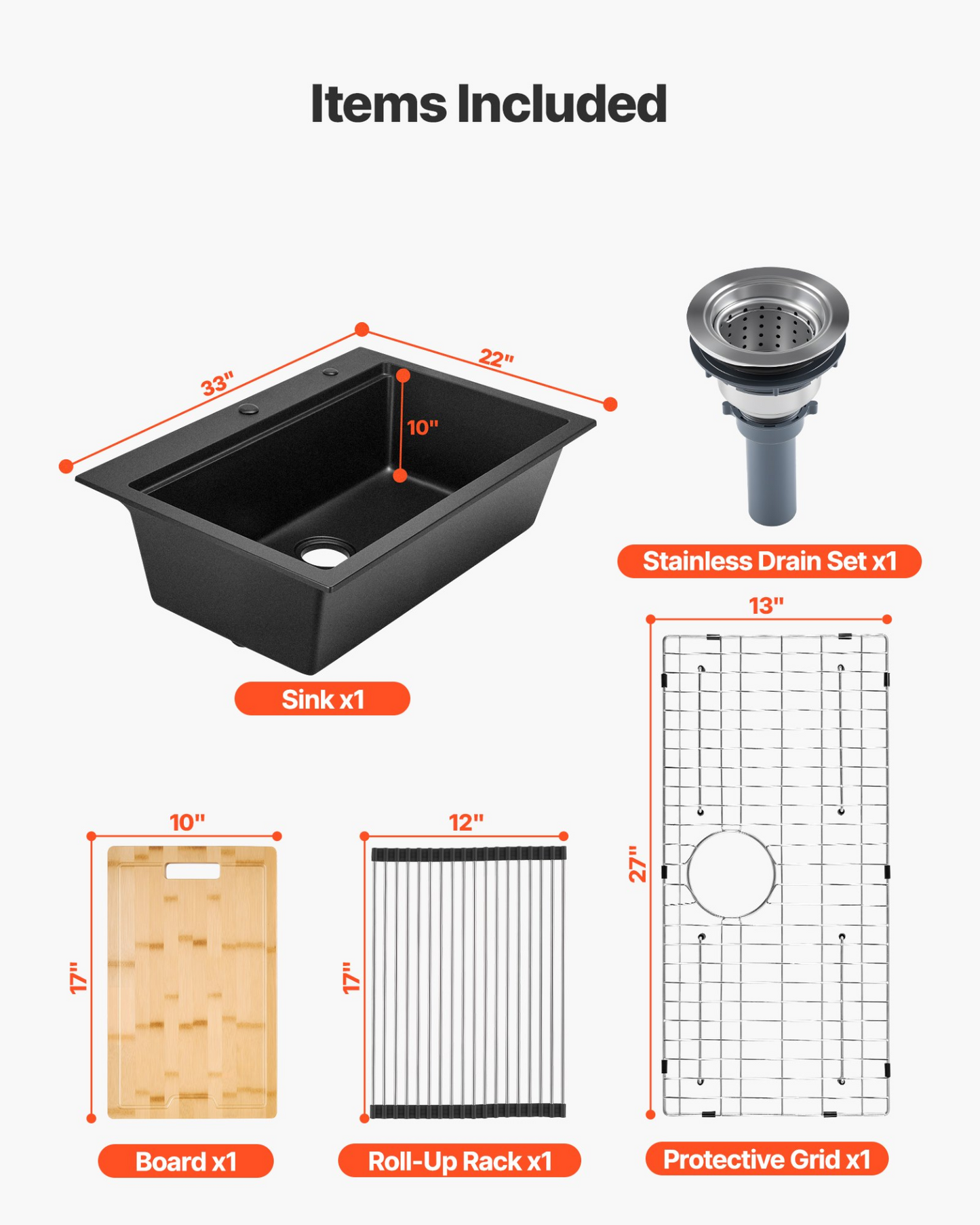 Items Included

33"

22"

10"

Sink x1

Stainless Drain Set x1

13"

27"

10"

17"

Board x1

12"

17"

Roll-Up Rack x1

Protective Grid x1