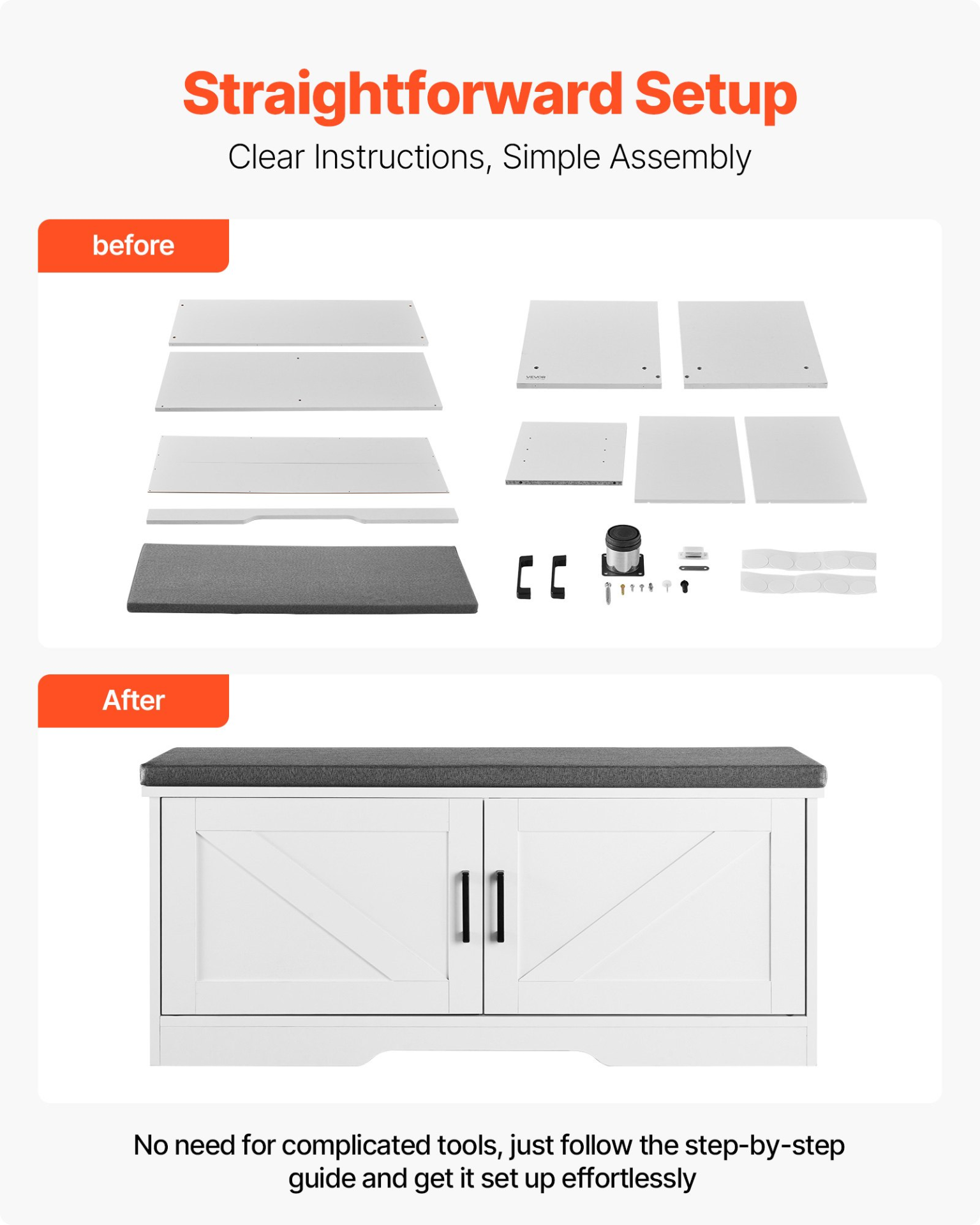 Straightforward Setup

Clear Instructions, Simple Assembly

before

VEVOR

After

No need for complicated tools, just follow the step-by-step guide and get it set up effortlessly